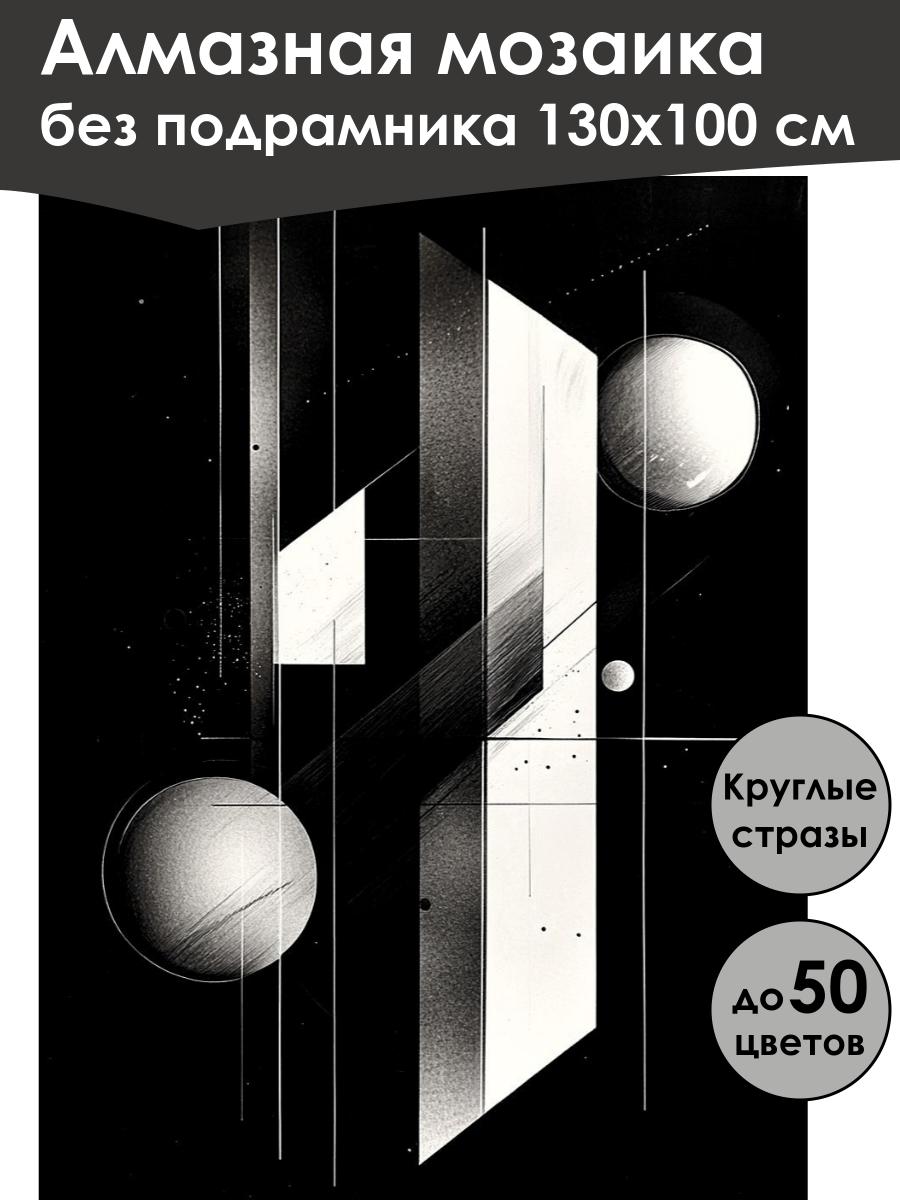 Алмазная мозаика
без подрамника 130х100 см

Круглые стразы

до 50 цветов