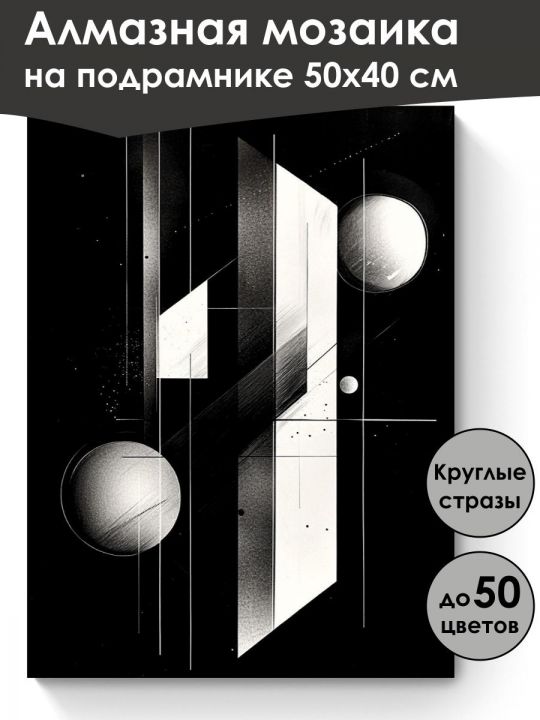 Алмазная мозаика на подрамнике 50х40 см

Круглые стразы

до 50 цветов