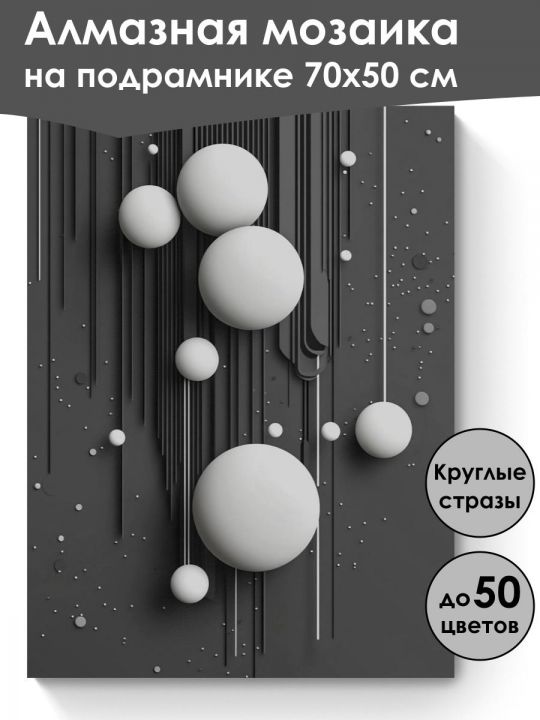 Алмазная мозаика на подрамнике 70х50 см

Круглые стразы

до 50 цветов