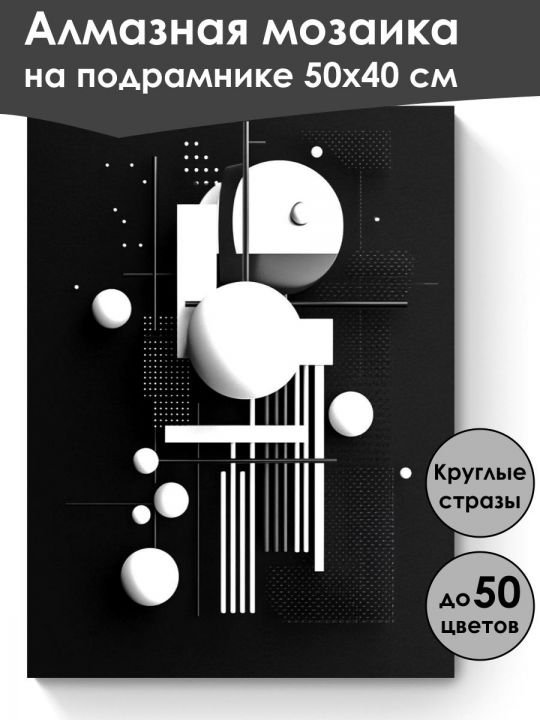 Алмазная мозаика на подрамнике 50х40 см

Круглые стразы

до 50 цветов