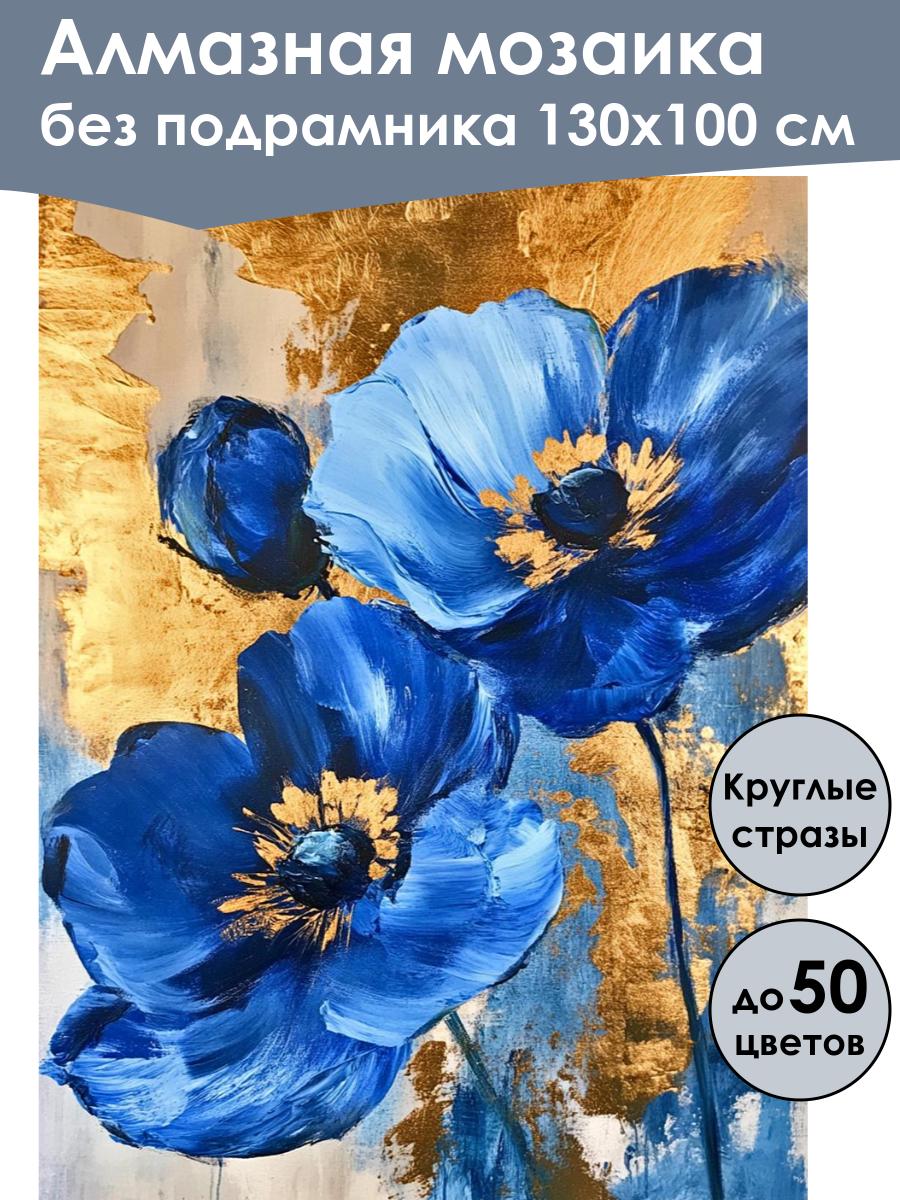 Алмазная мозаика
без подрамника 130x100 см

Круглые стразы

до 50 цветов