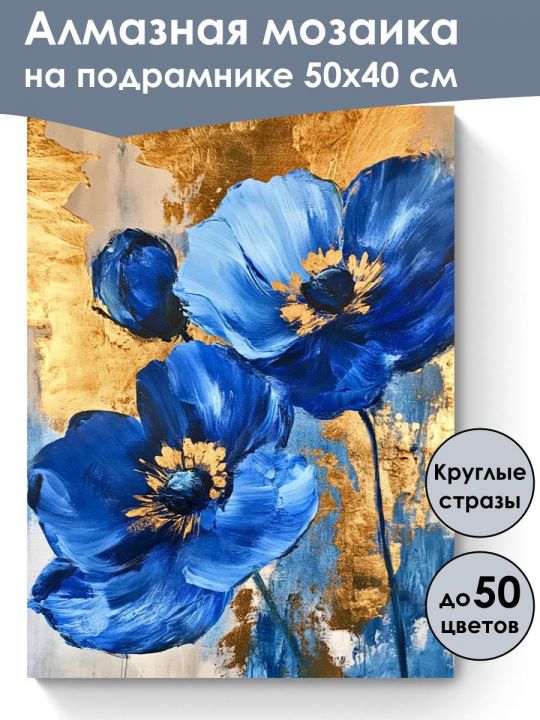 Алмазная мозаика на подрамнике 50х40 см

Круглые стразы

до 50 цветов