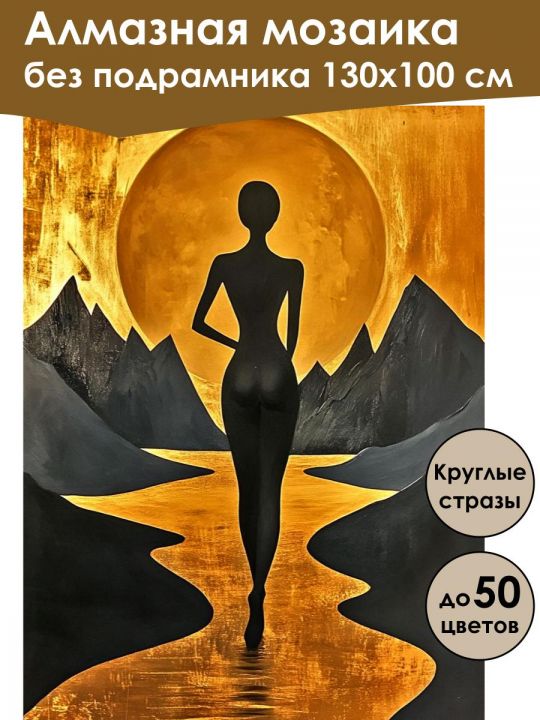 Алмазная мозаика
без подрамника 130х100 см

Круглые стразы

до 50 цветов