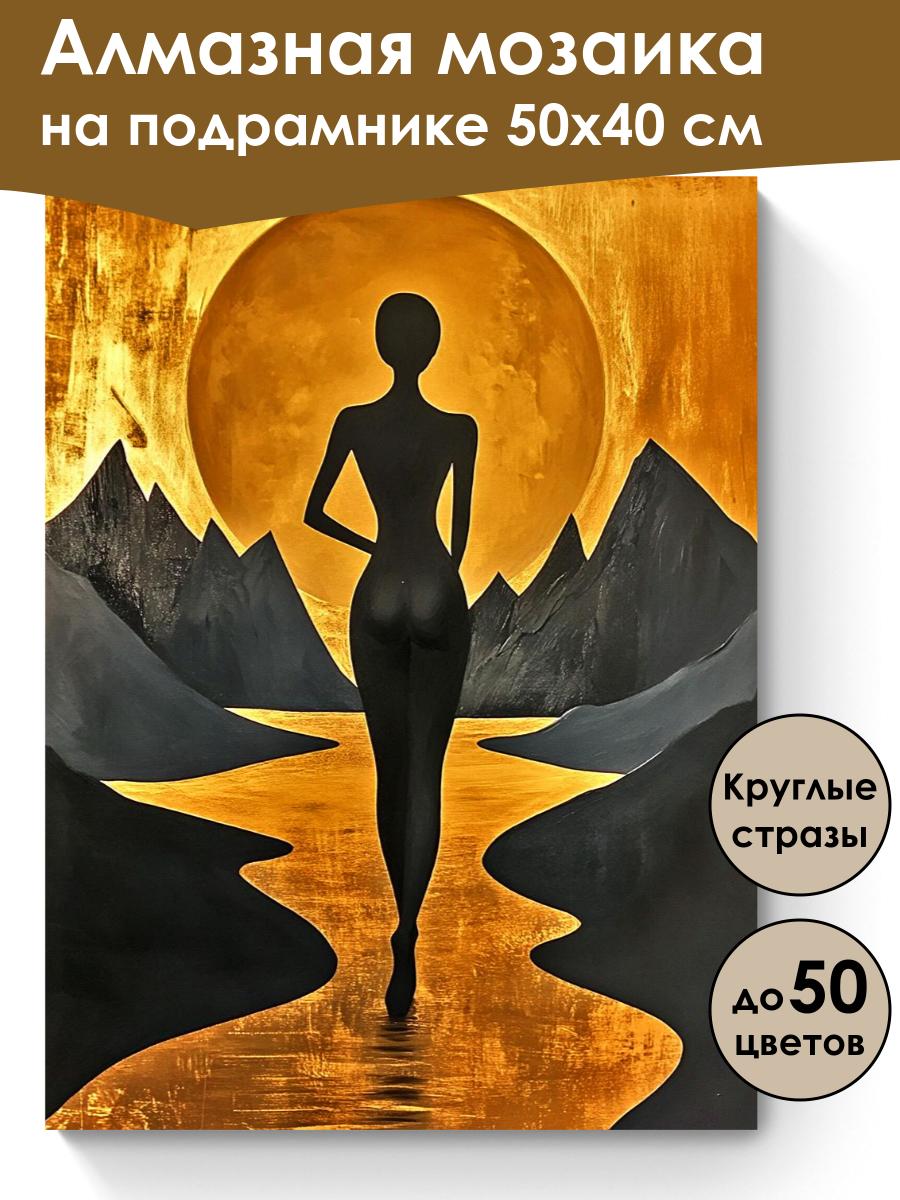 Алмазная мозаика на подрамнике 50х40 см

Круглые стразы

до 50 цветов