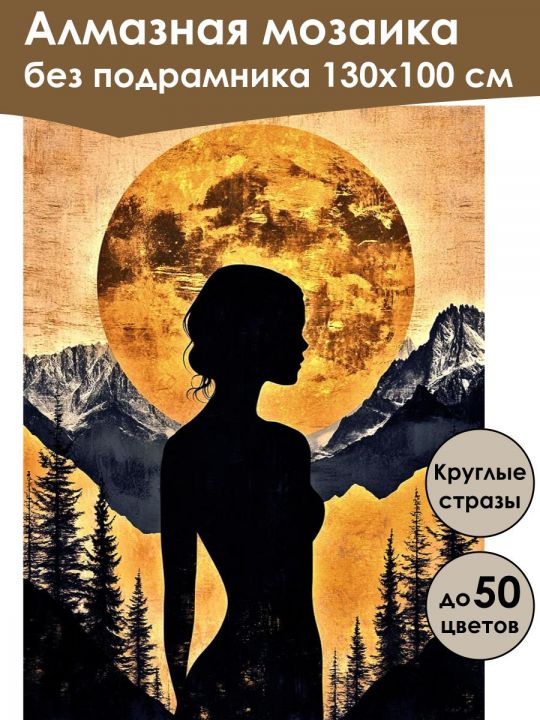 Алмазная мозаика
без подрамника 130х100 см

Круглые стразы

до 50 цветов