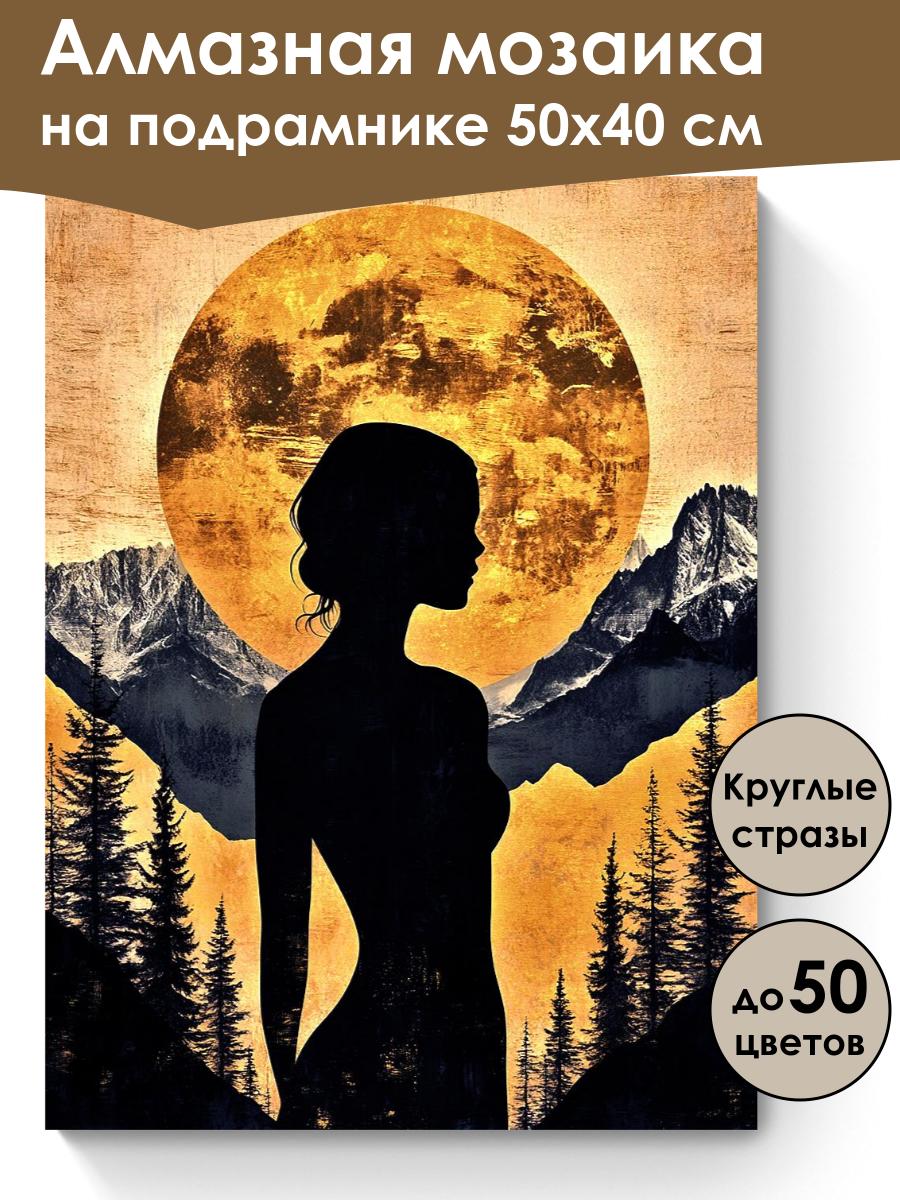 Алмазная мозаика
на подрамнике 50х40 см

Круглые
стразы

до 50
цветов