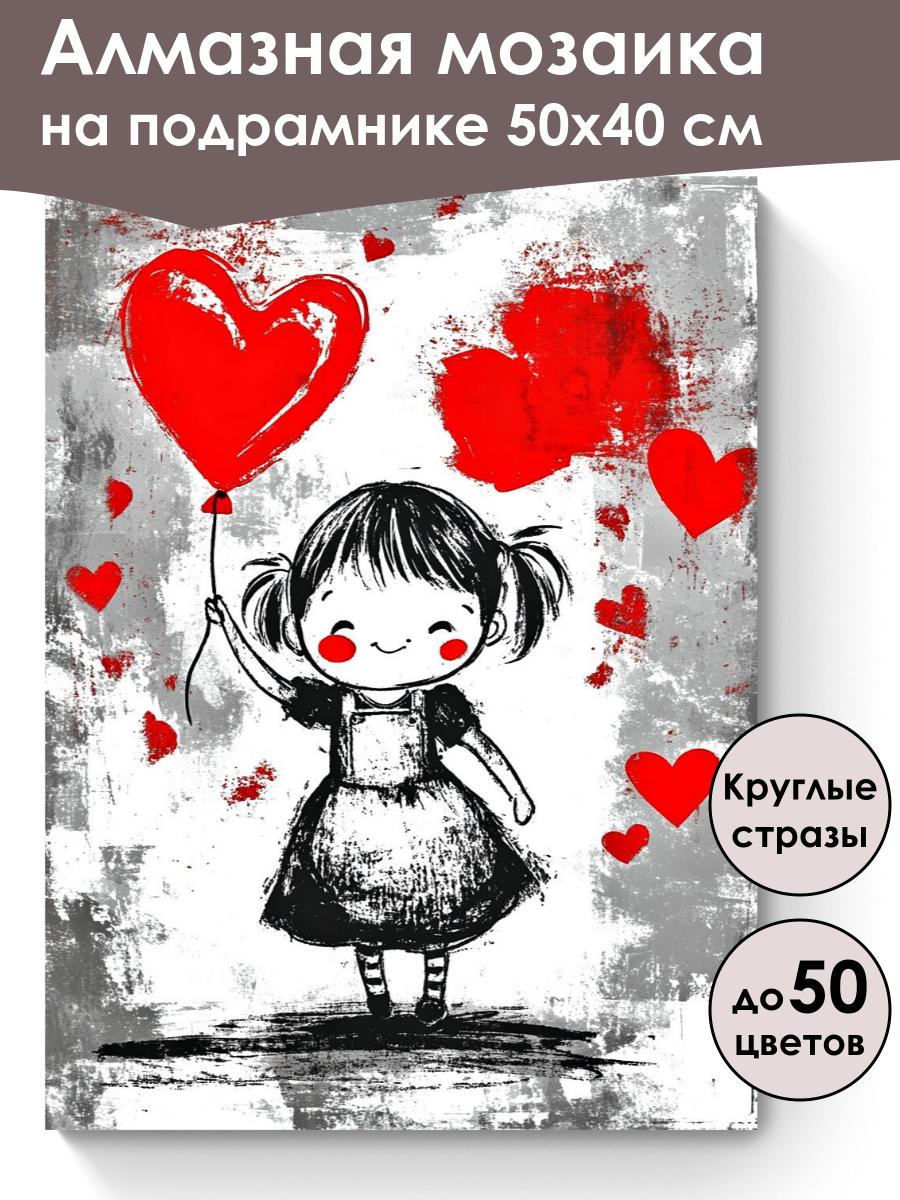 Алмазная мозаика на подрамнике 50х40 см

Круглые стразы

до 50 цветов