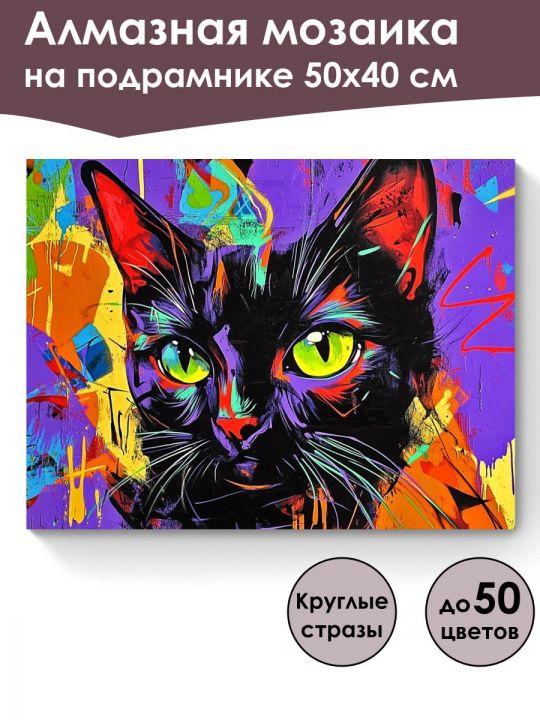 Алмазная мозаика
на подрамнике 50х40 см

Круглые
стразы

до 50
цветов