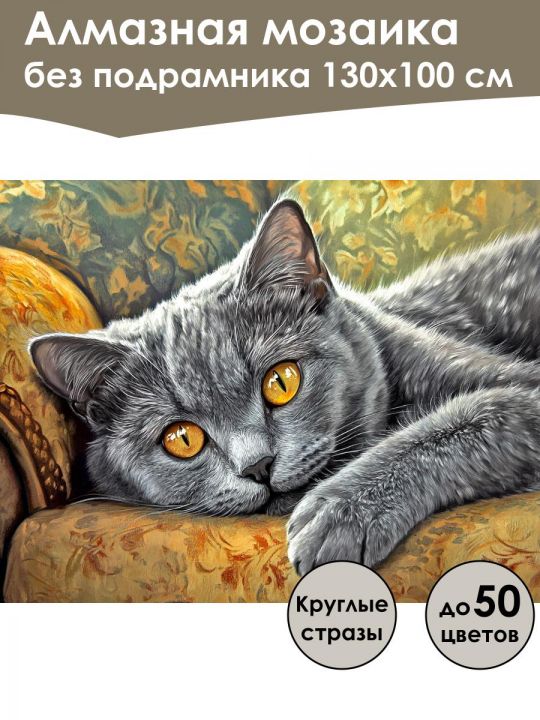 Алмазная мозаика
без подрамника 130х100 см

Круглые стразы

до 50 цветов