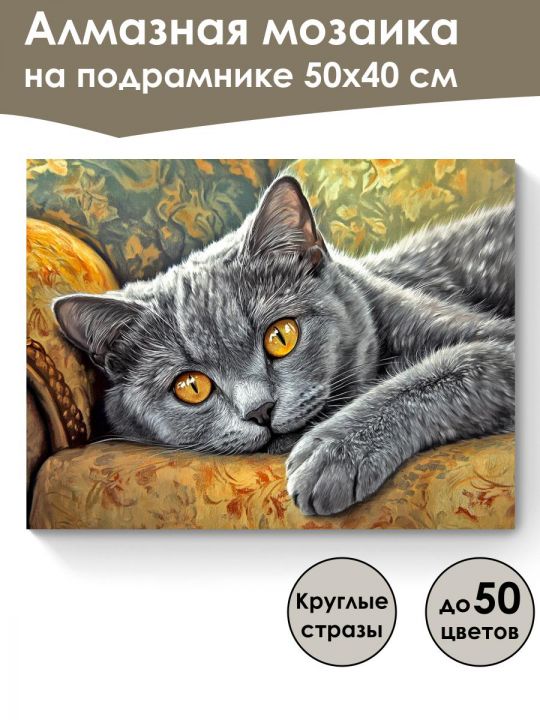 Алмазная мозаика
на подрамнике 50х40 см

Круглые стразы

до 50 цветов