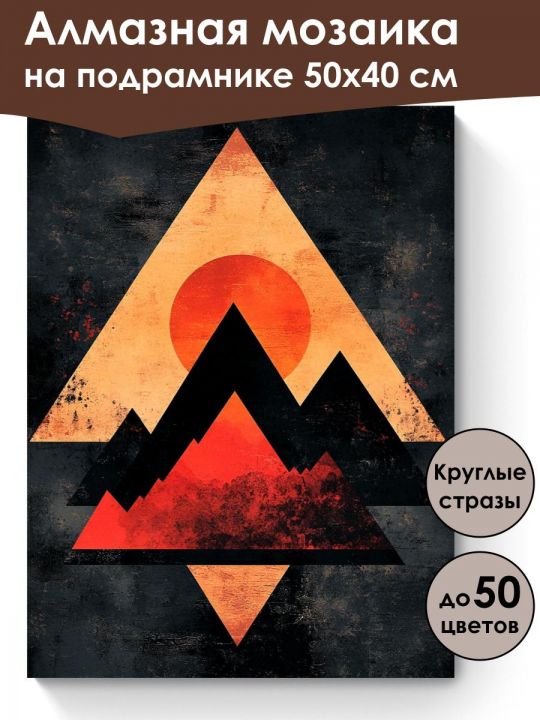 Алмазная мозаика на подрамнике 50х40 см

Круглые стразы

до 50 цветов