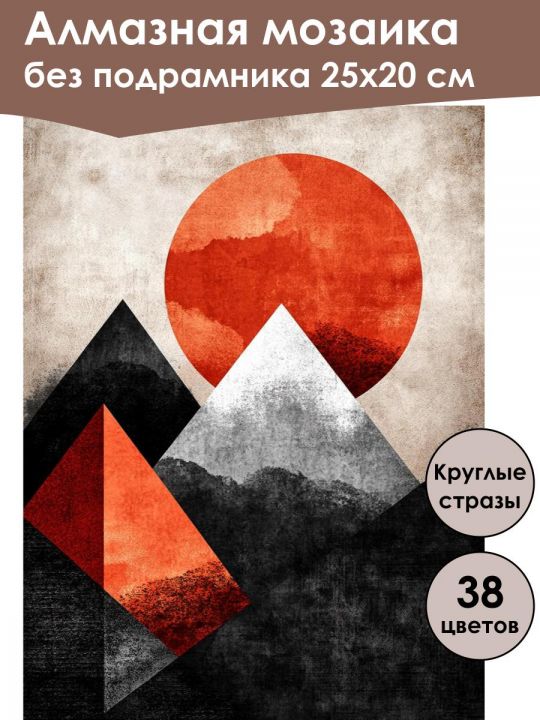 Алмазная мозаика
без подрамника 25х20 см

Круглые стразы

38 цветов