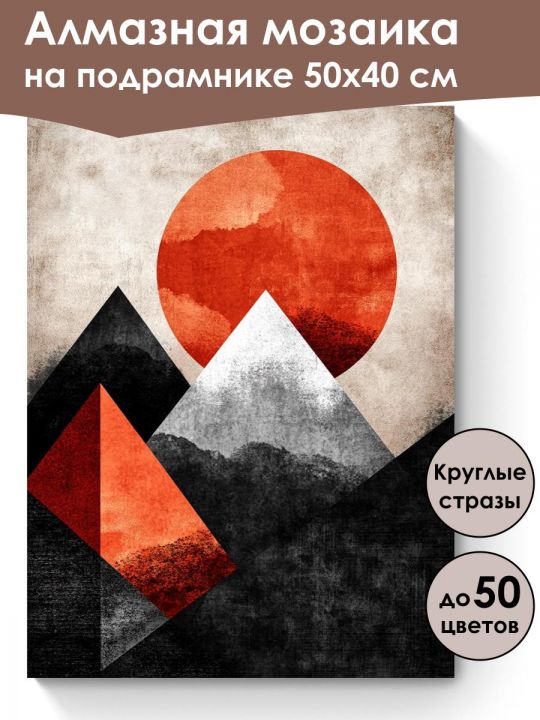 Алмазная мозаика на подрамнике 50х40 см

Круглые стразы

до 50 цветов