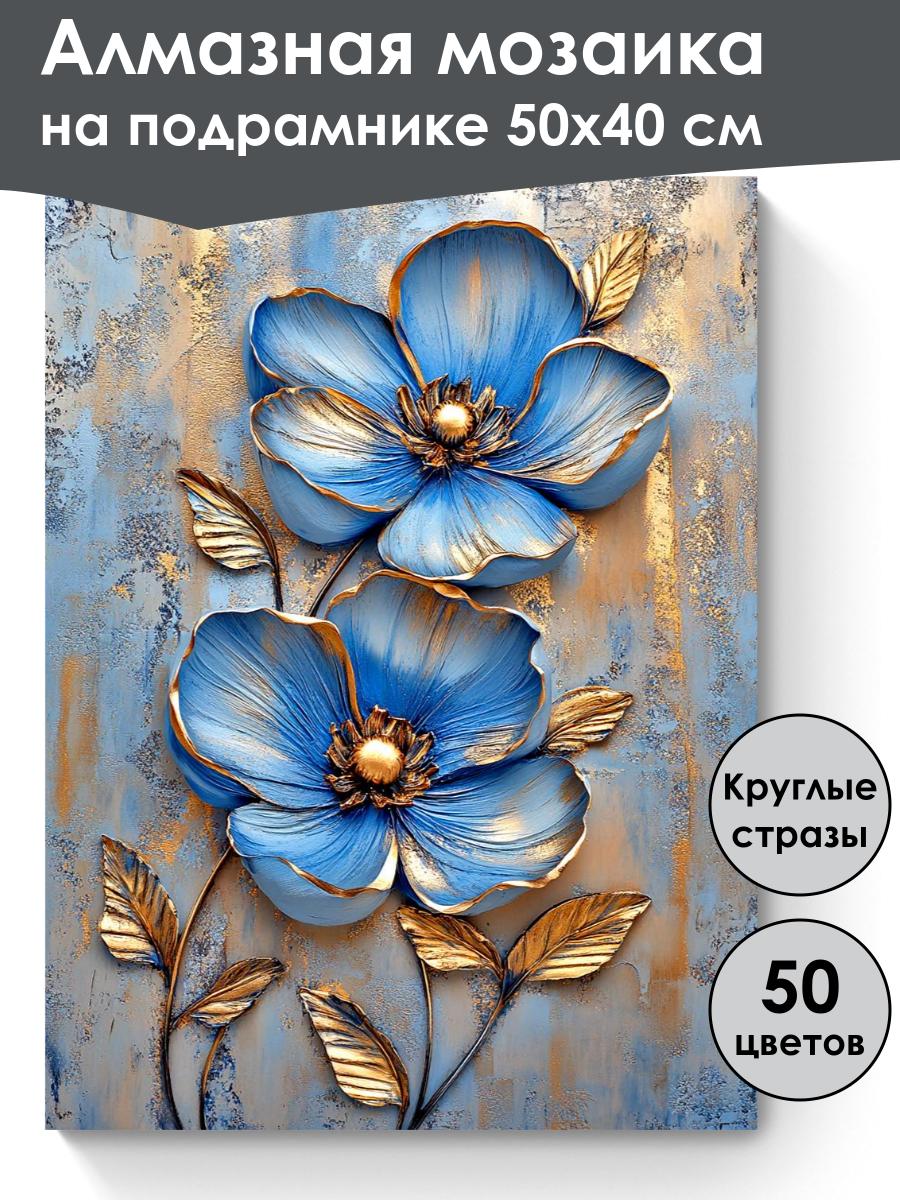 Алмазная мозаика на подрамнике 50х40 см

Круглые стразы

50 цветов