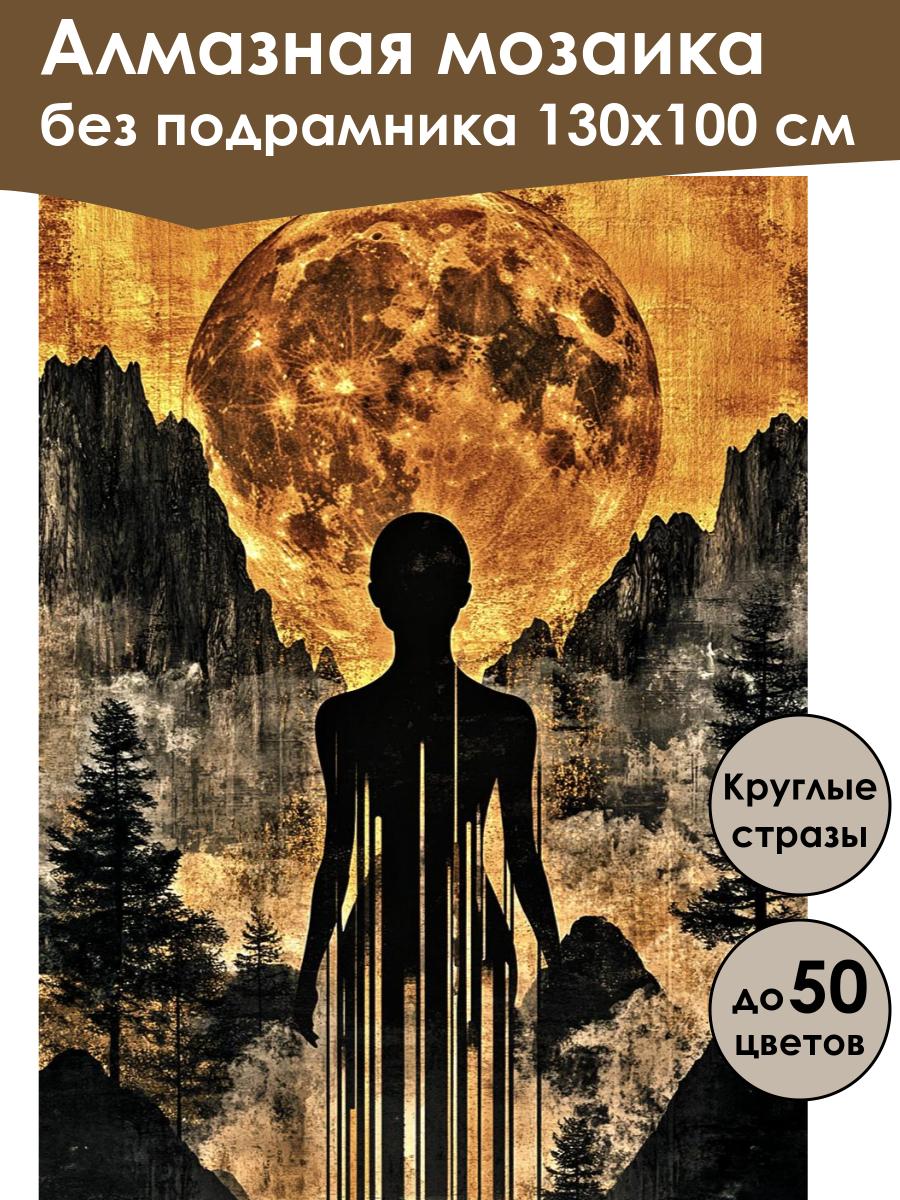 Алмазная мозаика
без подрамника 130х100 см

Круглые стразы

до 50 цветов