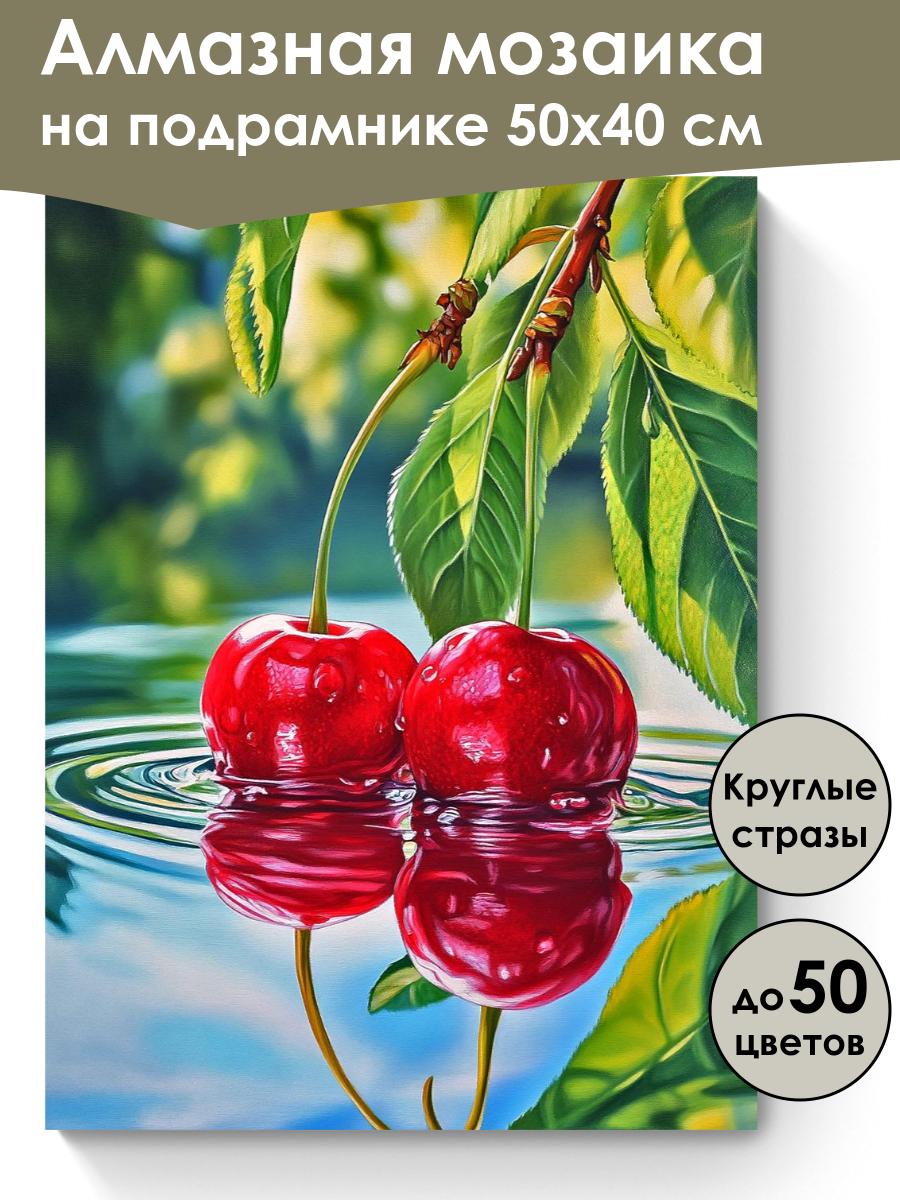 Алмазная мозаика
на подрамнике 50х40 см

Круглые
стразы

до 50
цветов