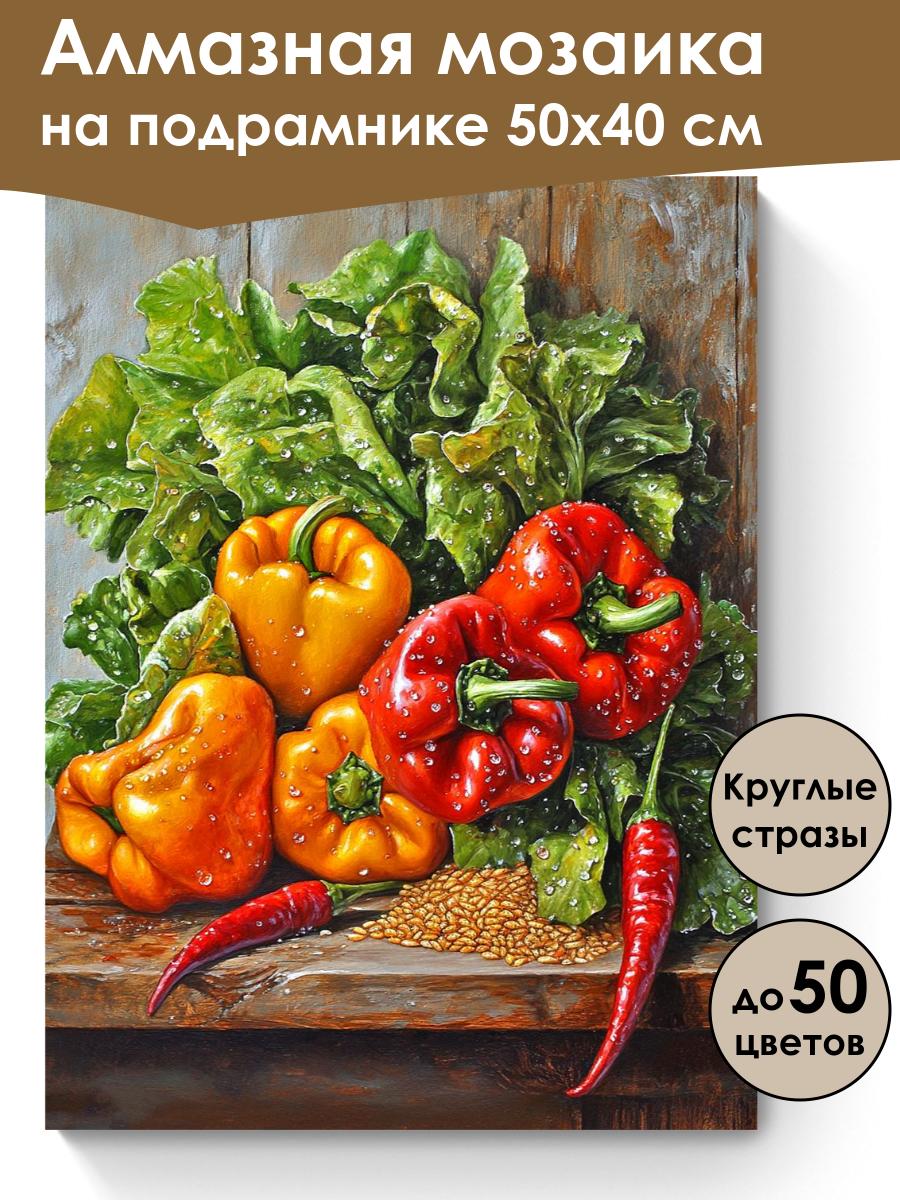 Алмазная мозаика на подрамнике 50х40 см

Круглые стразы

до 50 цветов