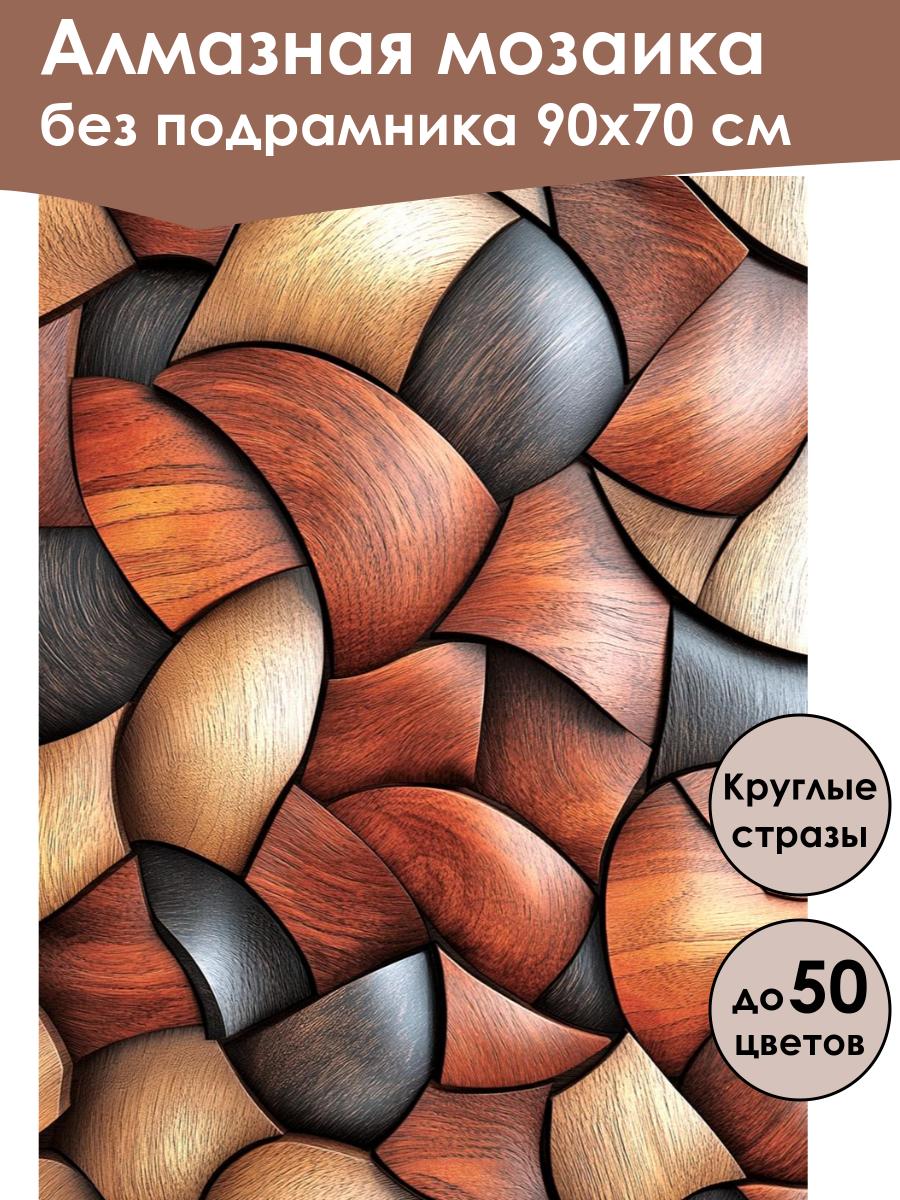 Алмазная мозаика без подрамника 90х70 см

Круглые стразы

до 50 цветов