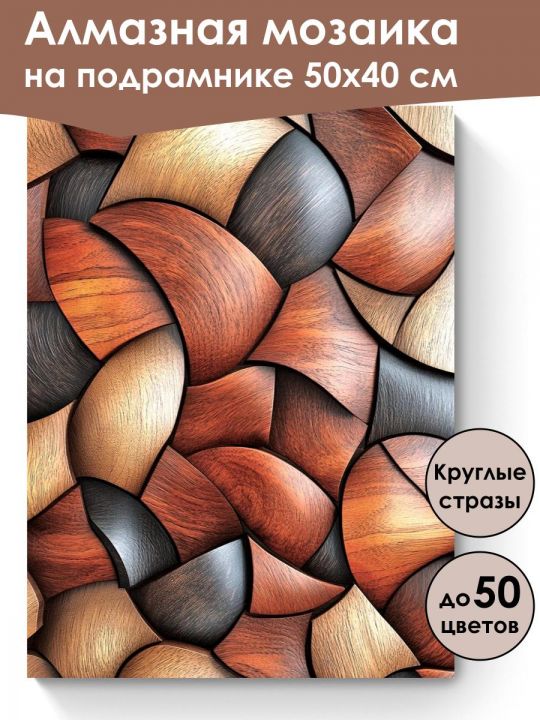 Алмазная мозаика на подрамнике 50х40 см

Круглые стразы

до 50 цветов