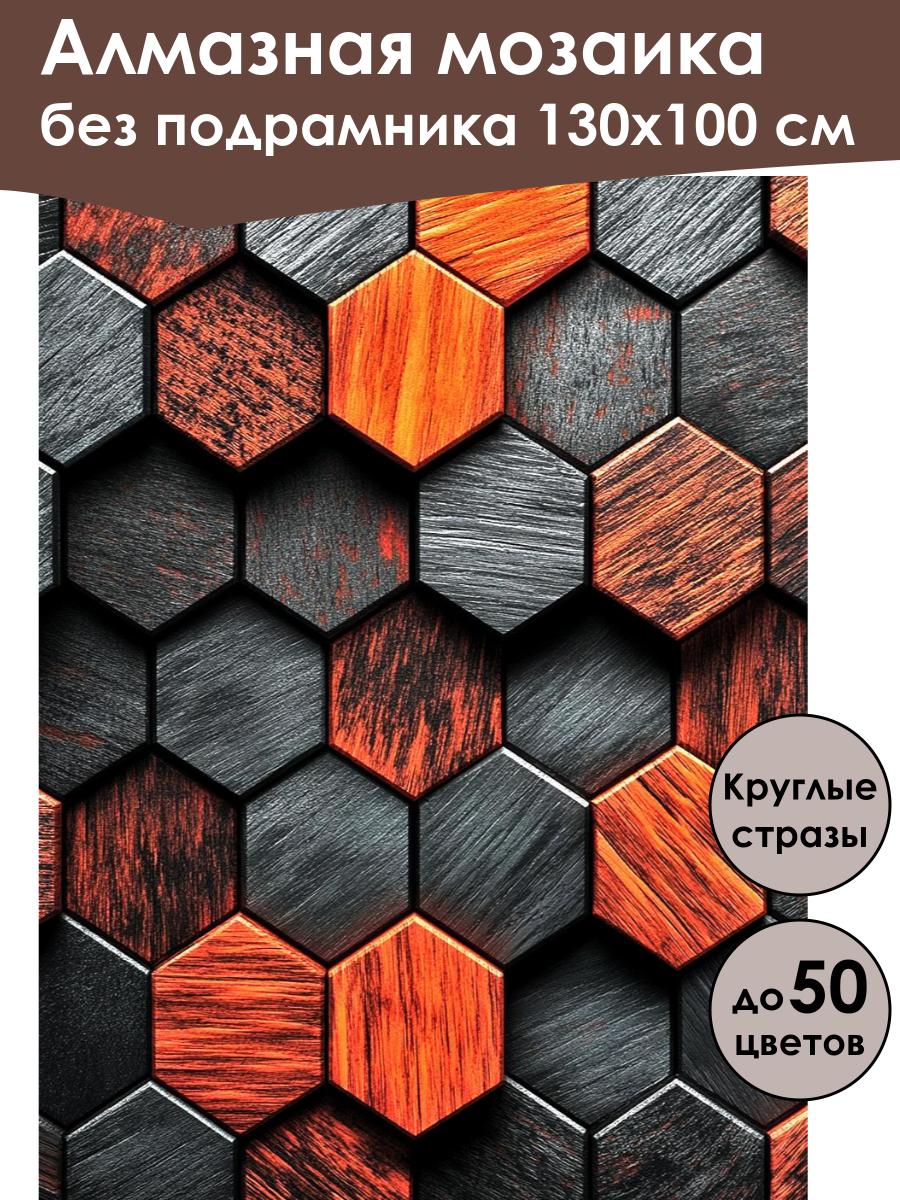 Алмазная мозаика
без подрамника 130х100 см

Круглые стразы

до 50 цветов