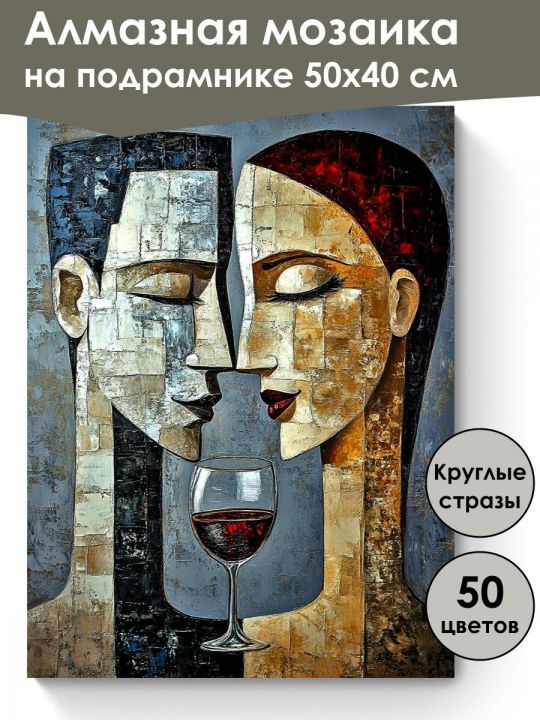 Алмазная мозаика на подрамнике 50х40 см

Круглые стразы

50 цветов