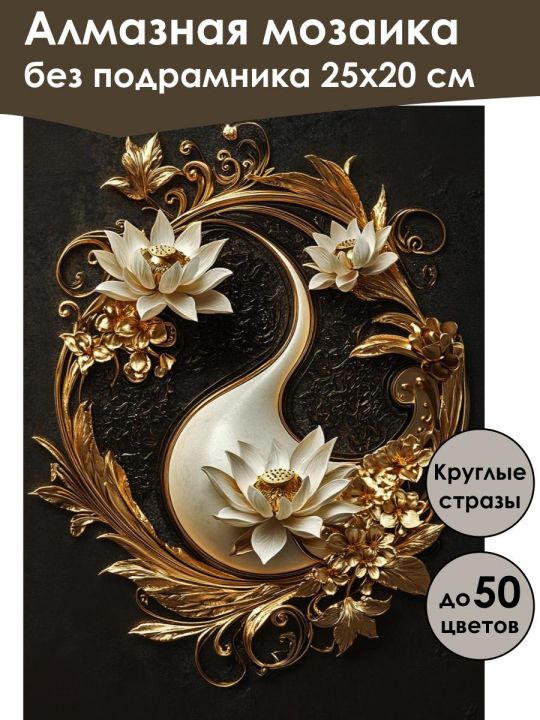 Алмазная мозаика
без подрамника 25х20 см

Круглые стразы

до 50 цветов