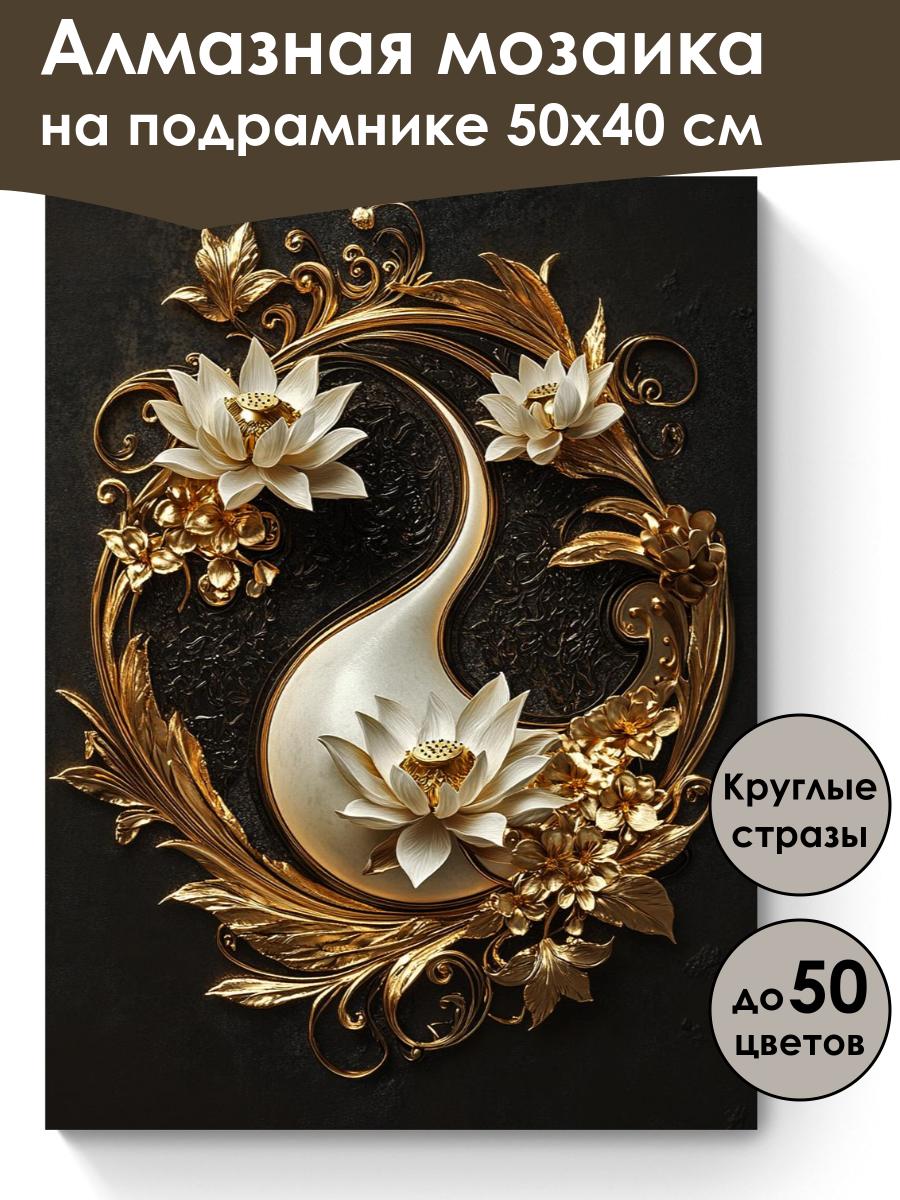 Алмазная мозаика
на подрамнике 50х40 см

Круглые стразы

до 50 цветов