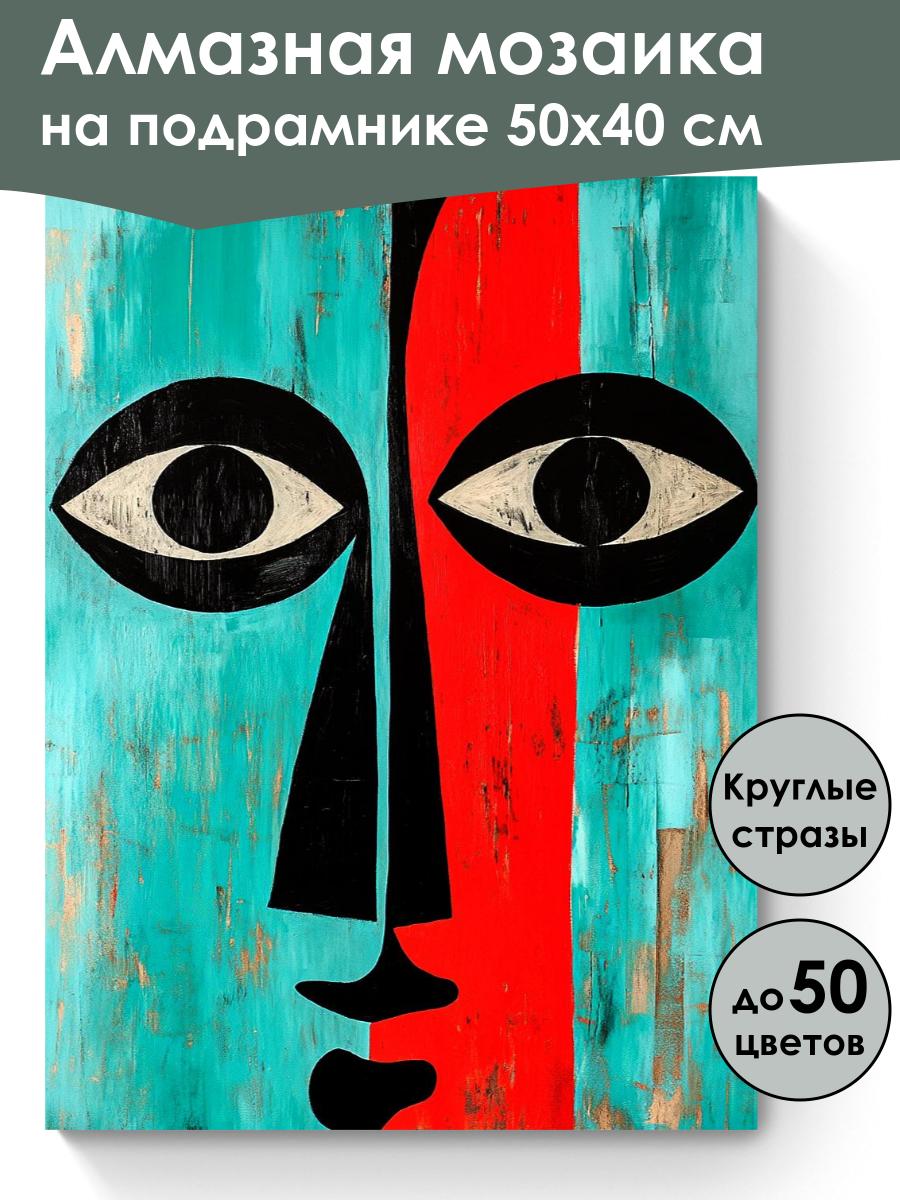 Алмазная мозаика на подрамнике 50х40 см

Круглые стразы

до 50 цветов