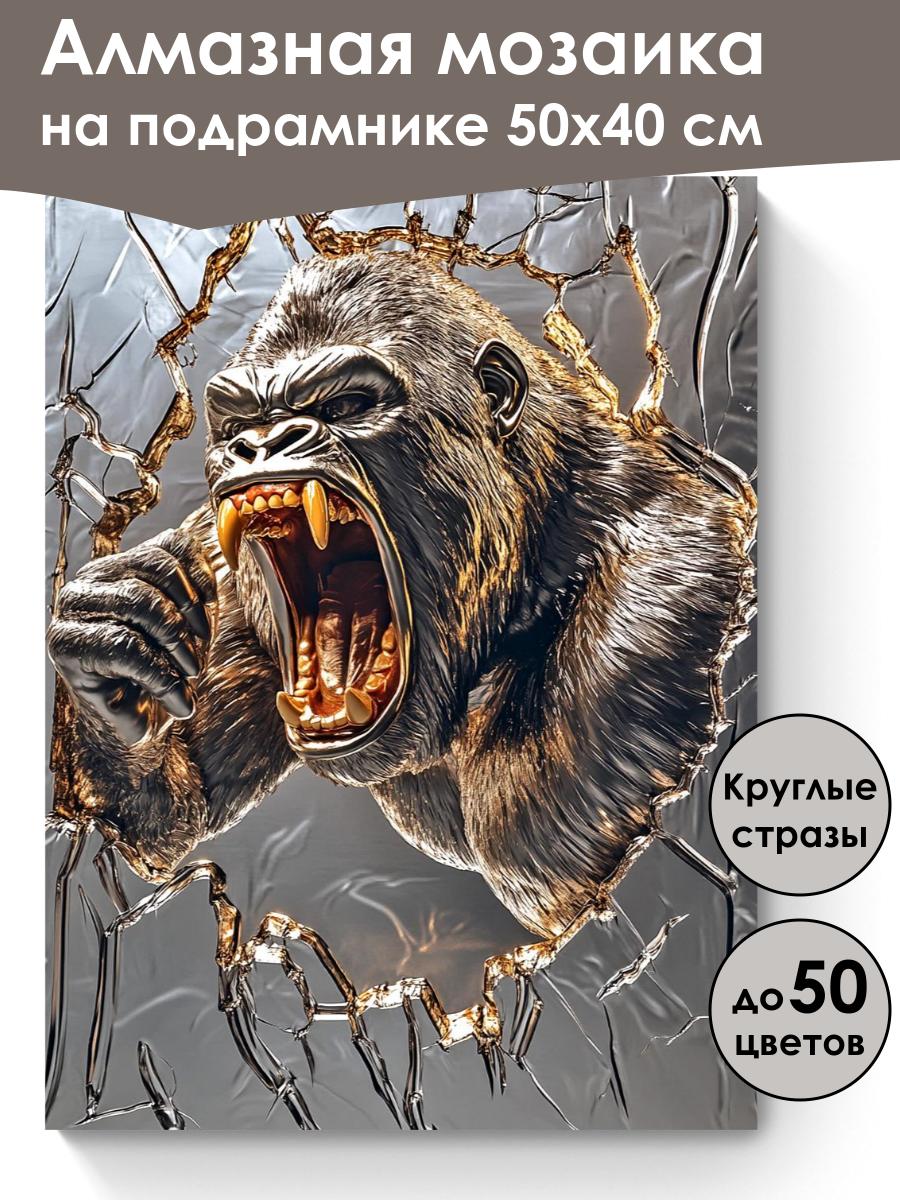 Алмазная мозаика на подрамнике 50х40 см

Круглые стразы

до 50 цветов