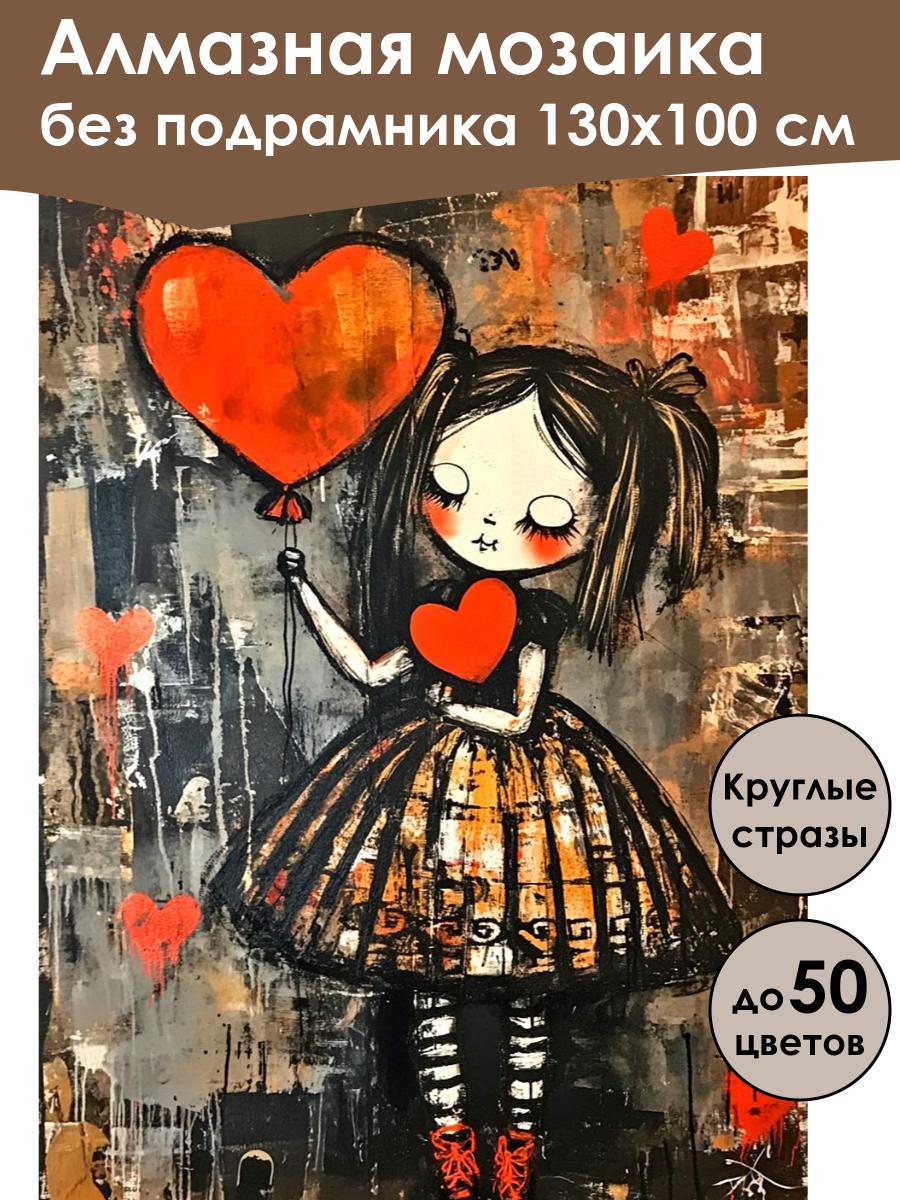 Алмазная мозаика
без подрамника 130х100 см

Круглые стразы

до 50 цветов