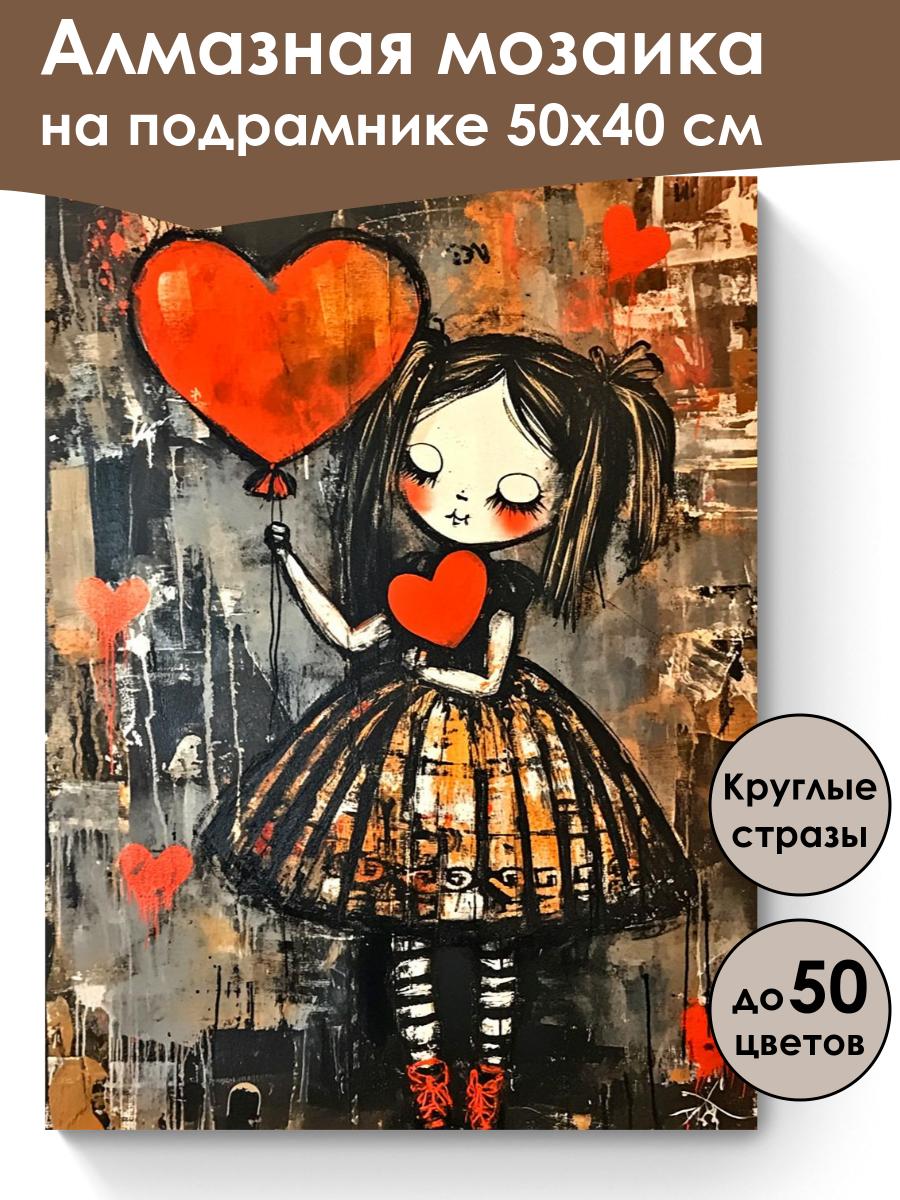 Алмазная мозаика на подрамнике 50х40 см

Круглые стразы

до 50 цветов