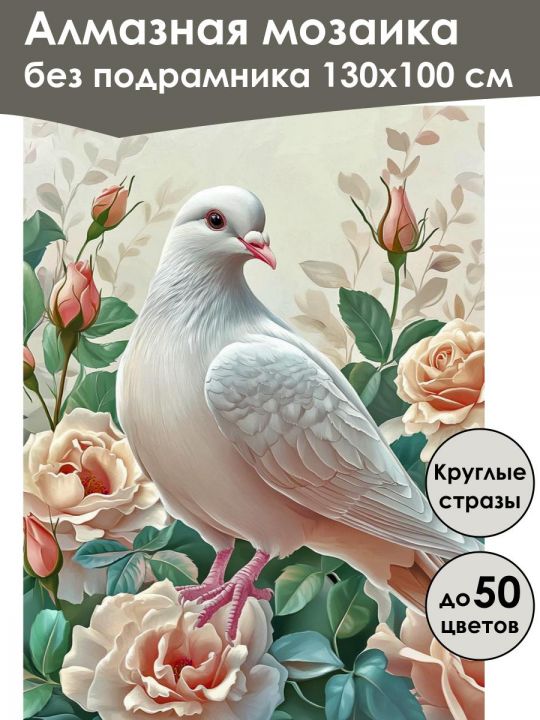 Алмазная мозаика
без подрамника 130x100 см

Круглые стразы

до 50 цветов