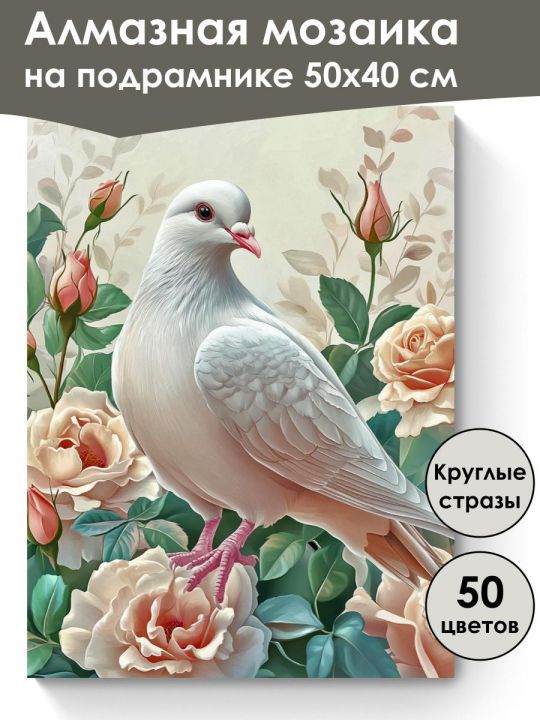 Алмазная мозаика
на подрамнике 50х40 см

Круглые стразы

50 цветов