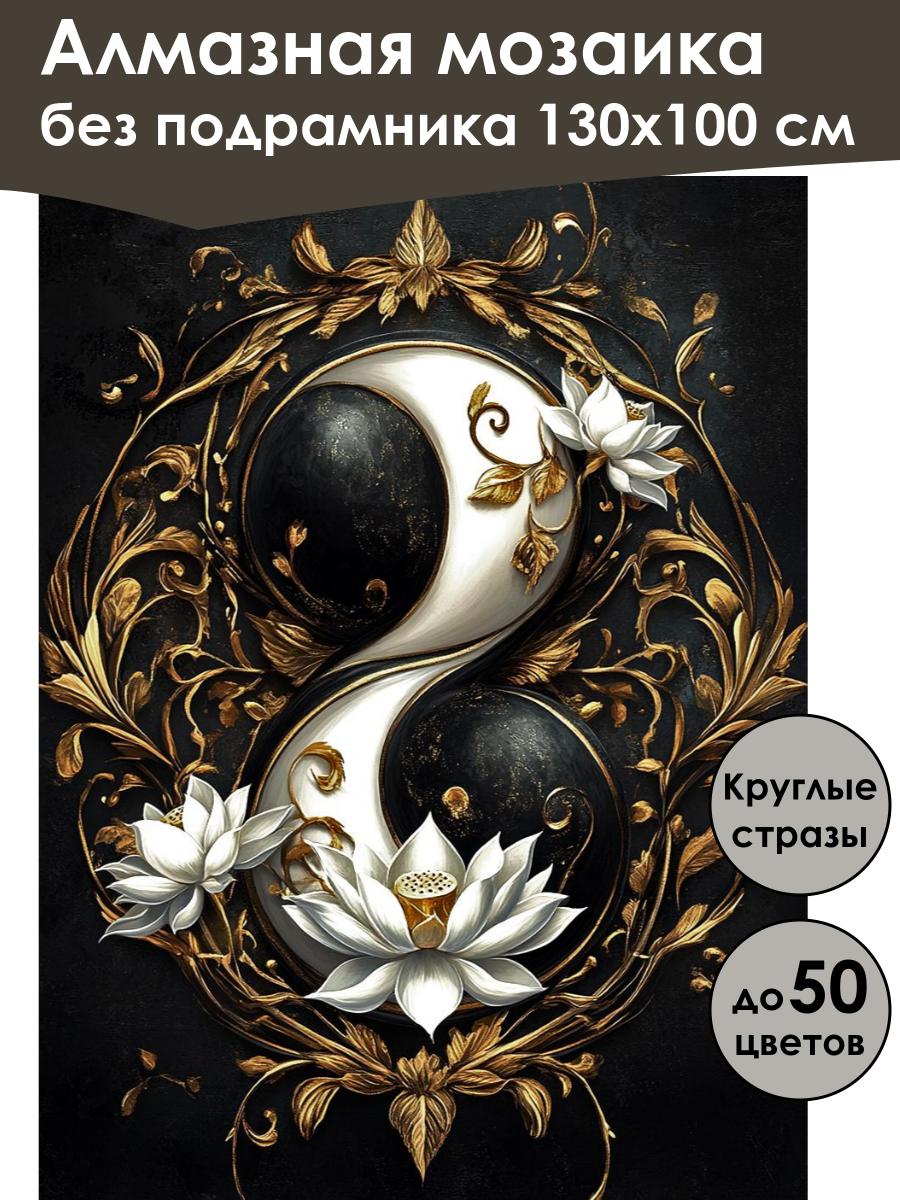 Алмазная мозаика
без подрамника 130х100 см

Круглые стразы

до 50 цветов