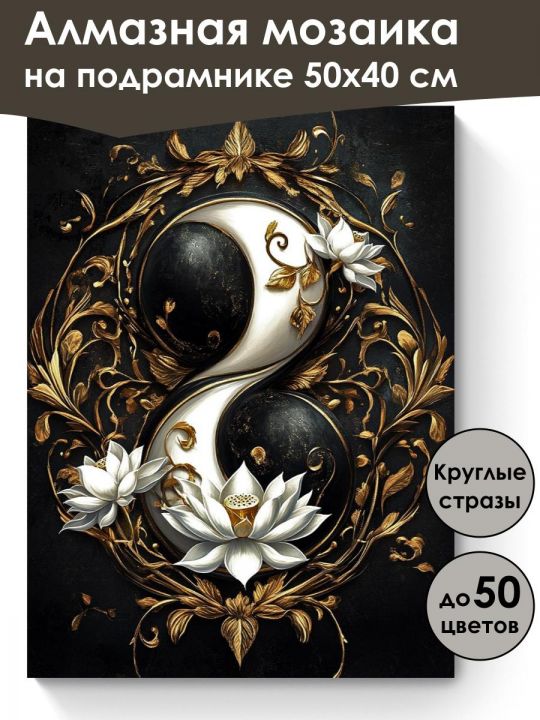 Алмазная мозаика
на подрамнике 50х40 см

Круглые стразы

до 50 цветов