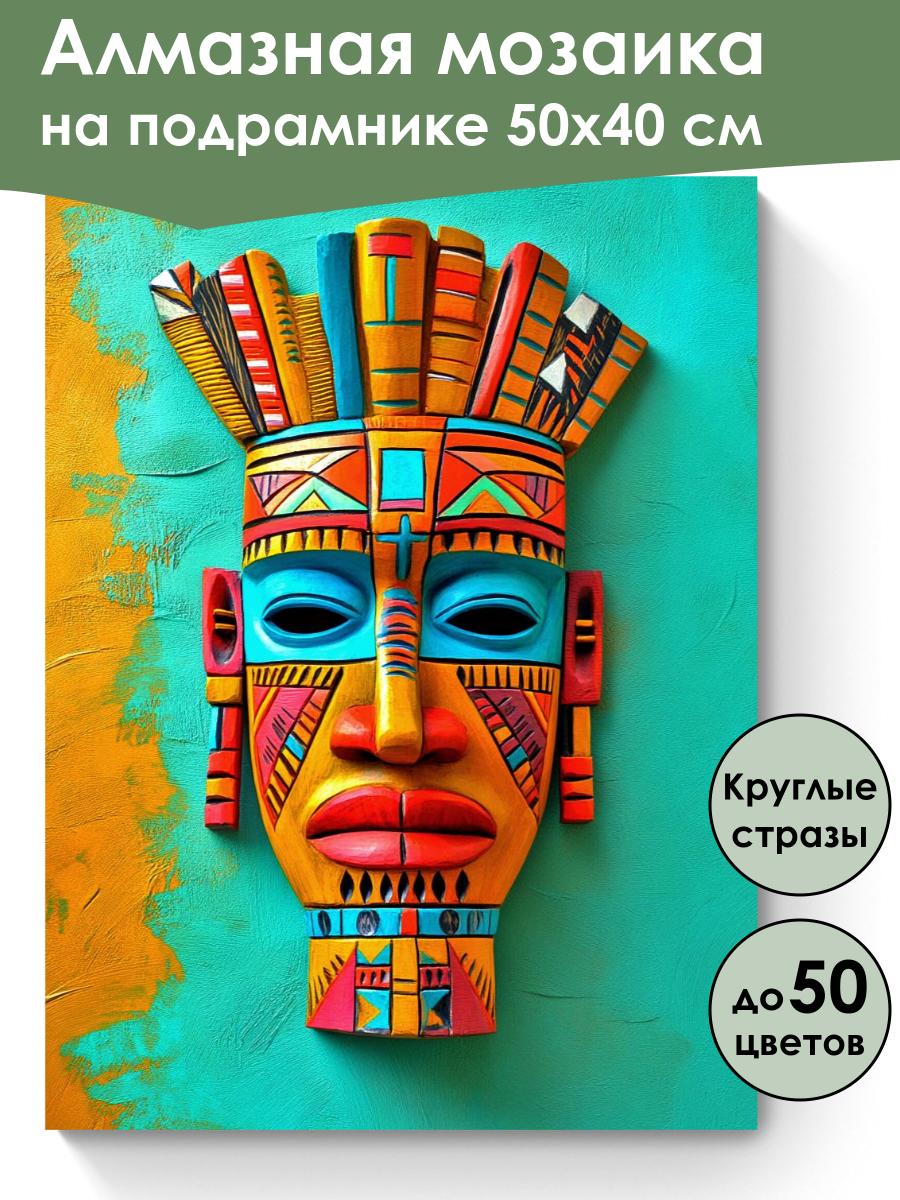 Алмазная мозаика на подрамнике 50х40 см

Круглые стразы

до 50 цветов