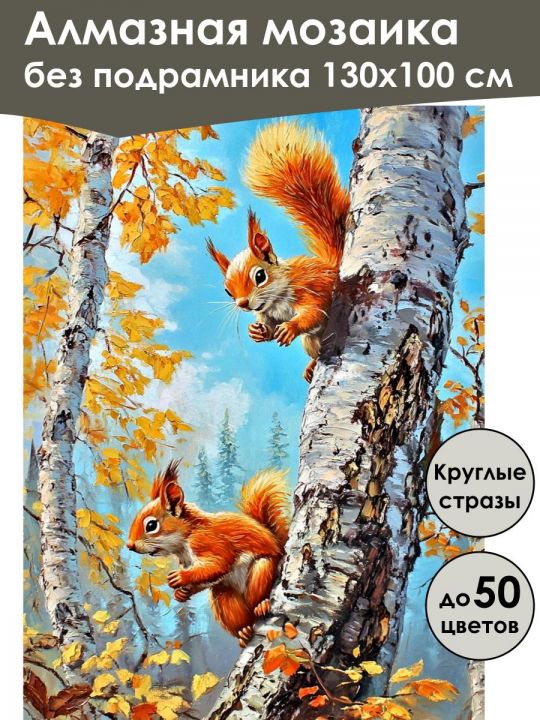 Алмазная мозаика
без подрамника 130х100 см

Круглые стразы

до 50 цветов