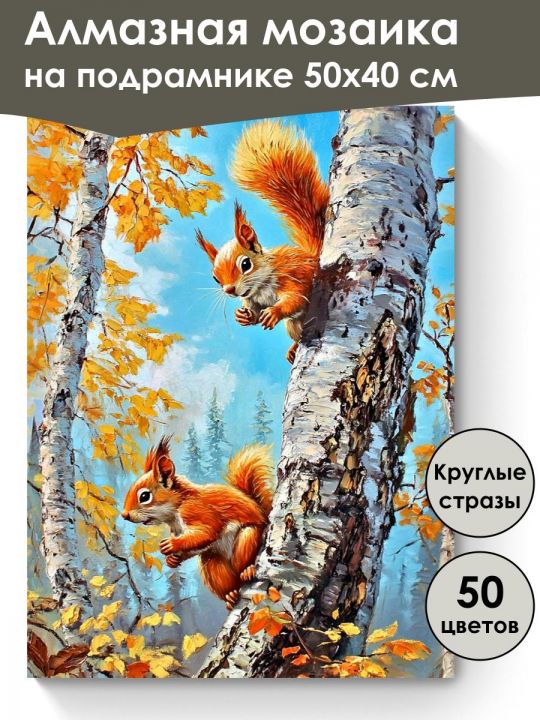 Алмазная мозаика
на подрамнике 50х40 см

Круглые стразы

50 цветов