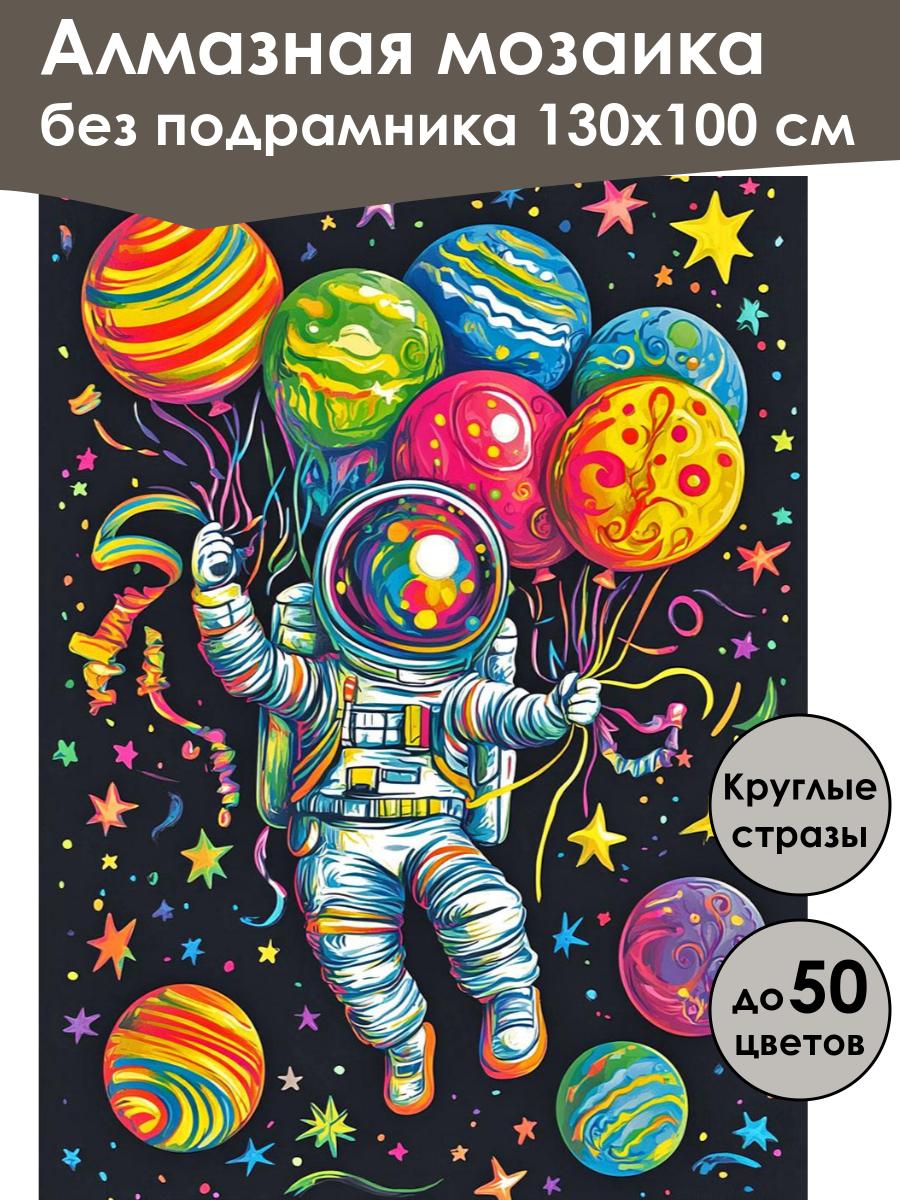 Алмазная мозаика
без подрамника 130х100 см

Круглые стразы

до 50 цветов