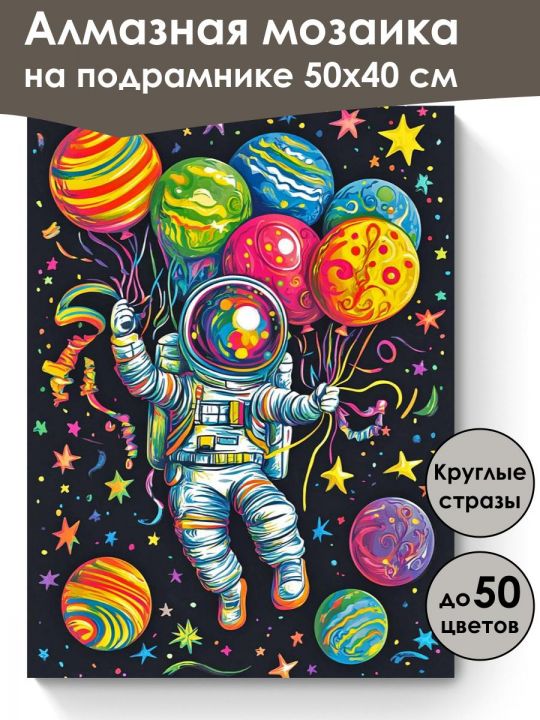 Алмазная мозаика на подрамнике 50х40 см

Круглые стразы

до 50 цветов