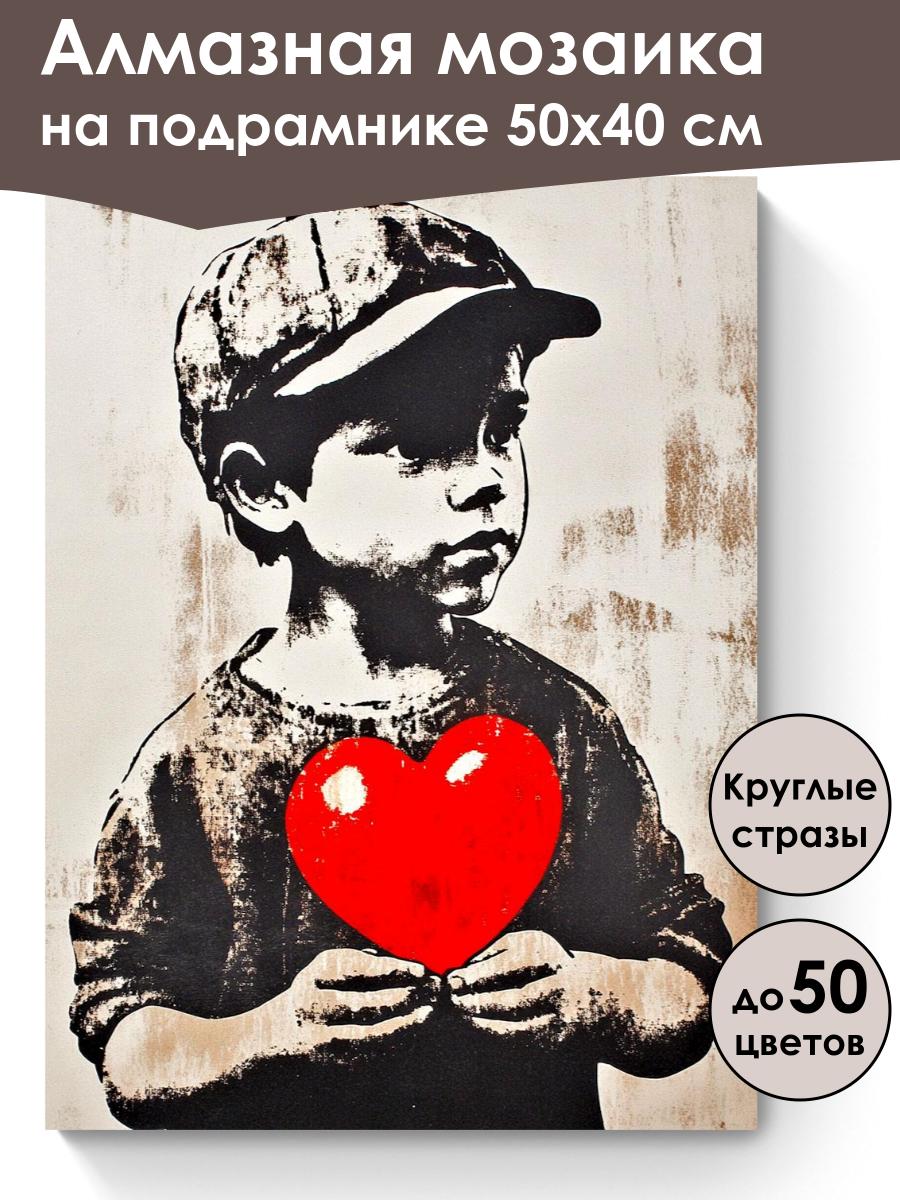 Алмазная мозаика
на подрамнике 50х40 см

Круглые стразы

до 50 цветов