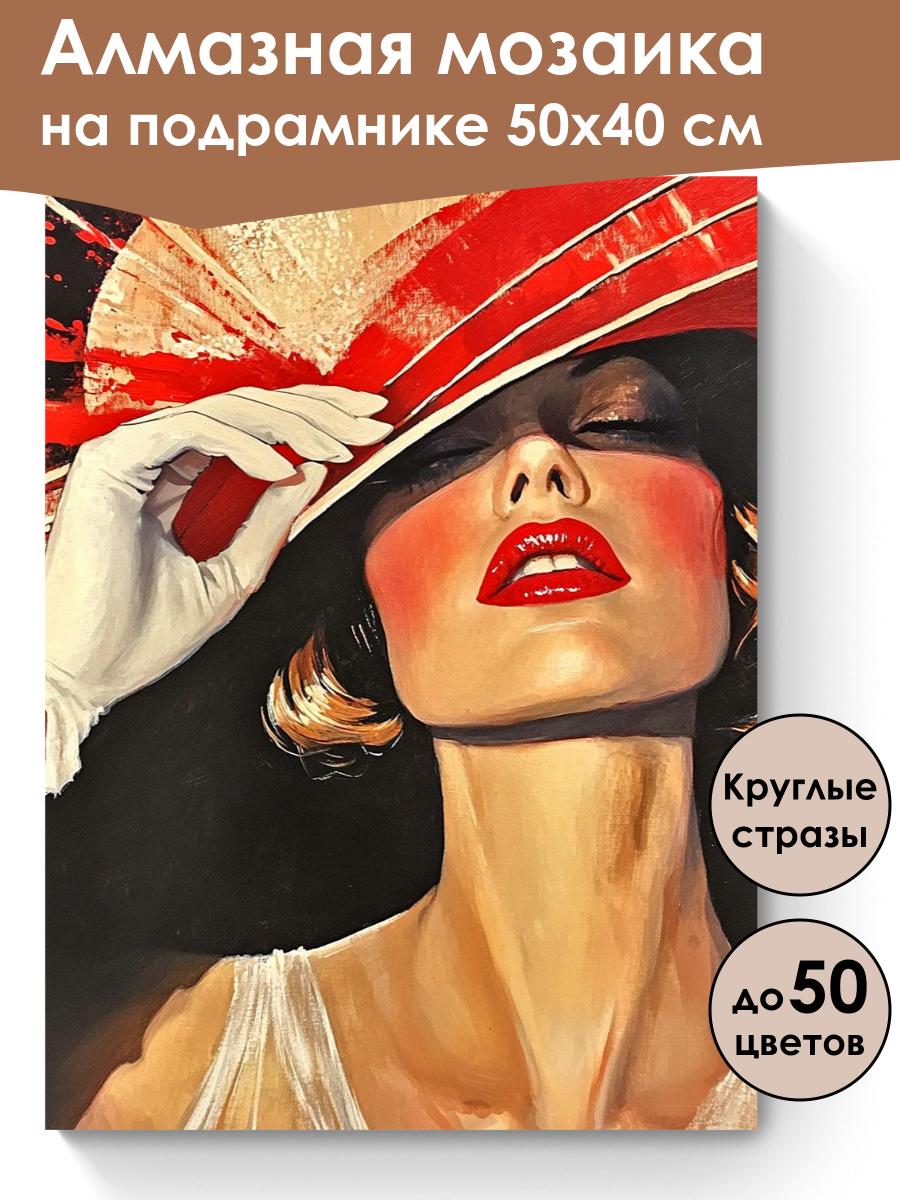 Алмазная мозаика на подрамнике 50х40 см

Круглые стразы

до 50 цветов