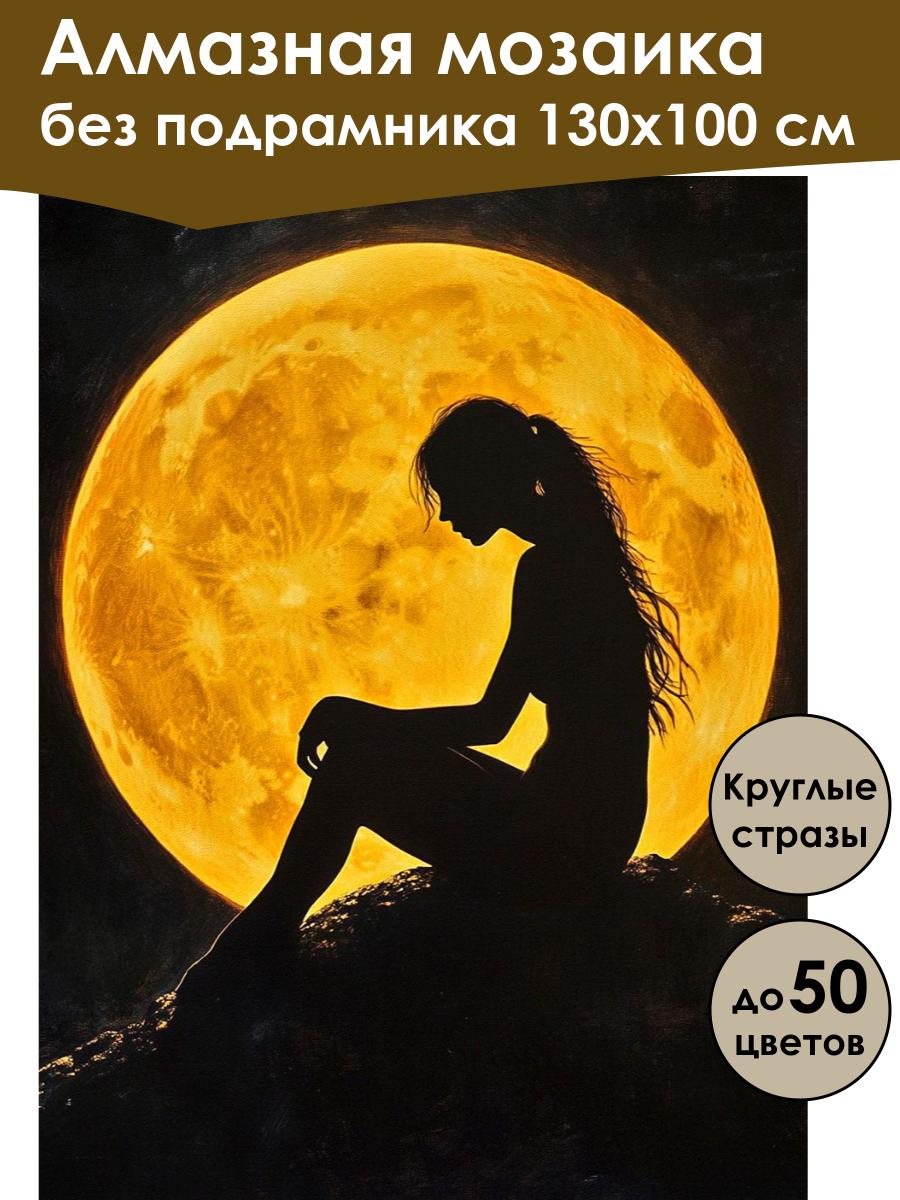 Алмазная мозаика
без подрамника 130х100 см

Круглые стразы

до 50 цветов