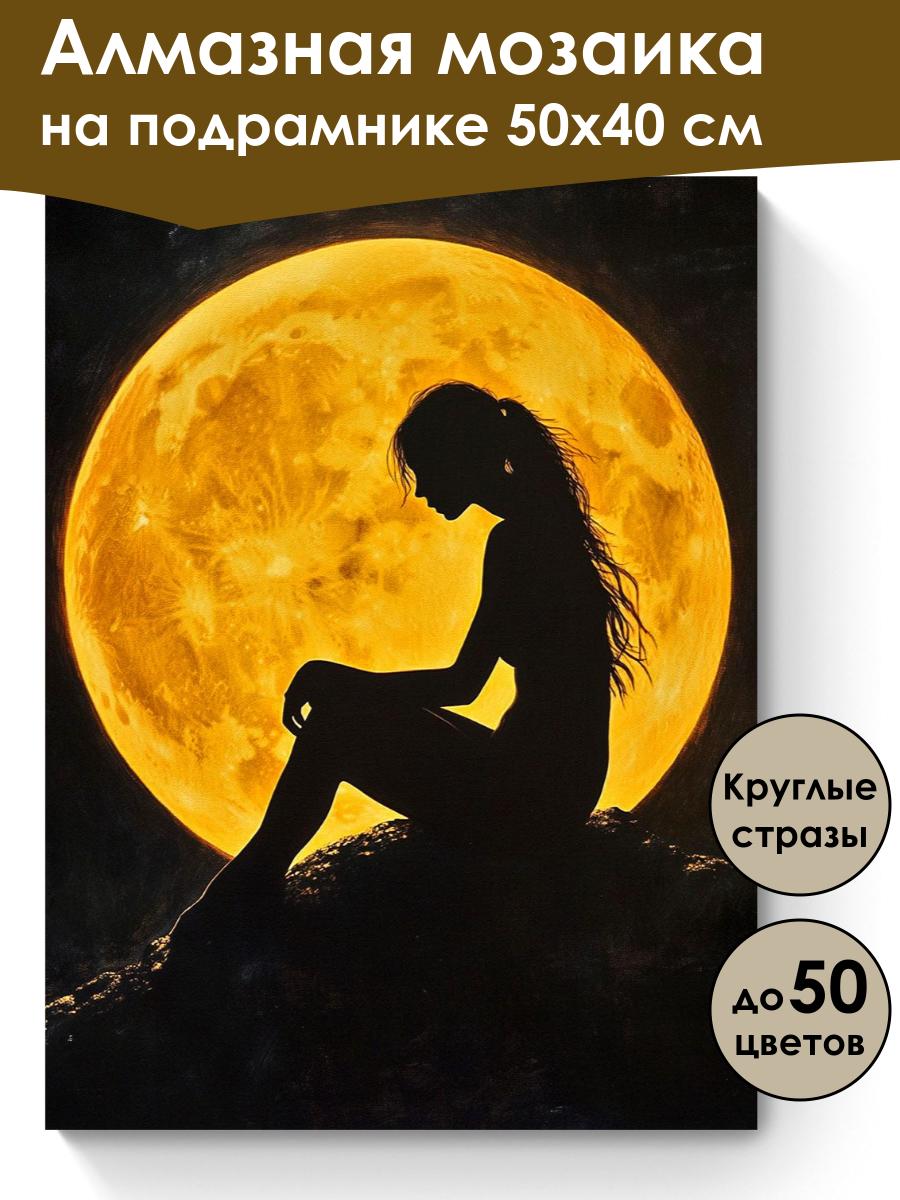 Алмазная мозаика на подрамнике 50х40 см

Круглые стразы

до 50 цветов