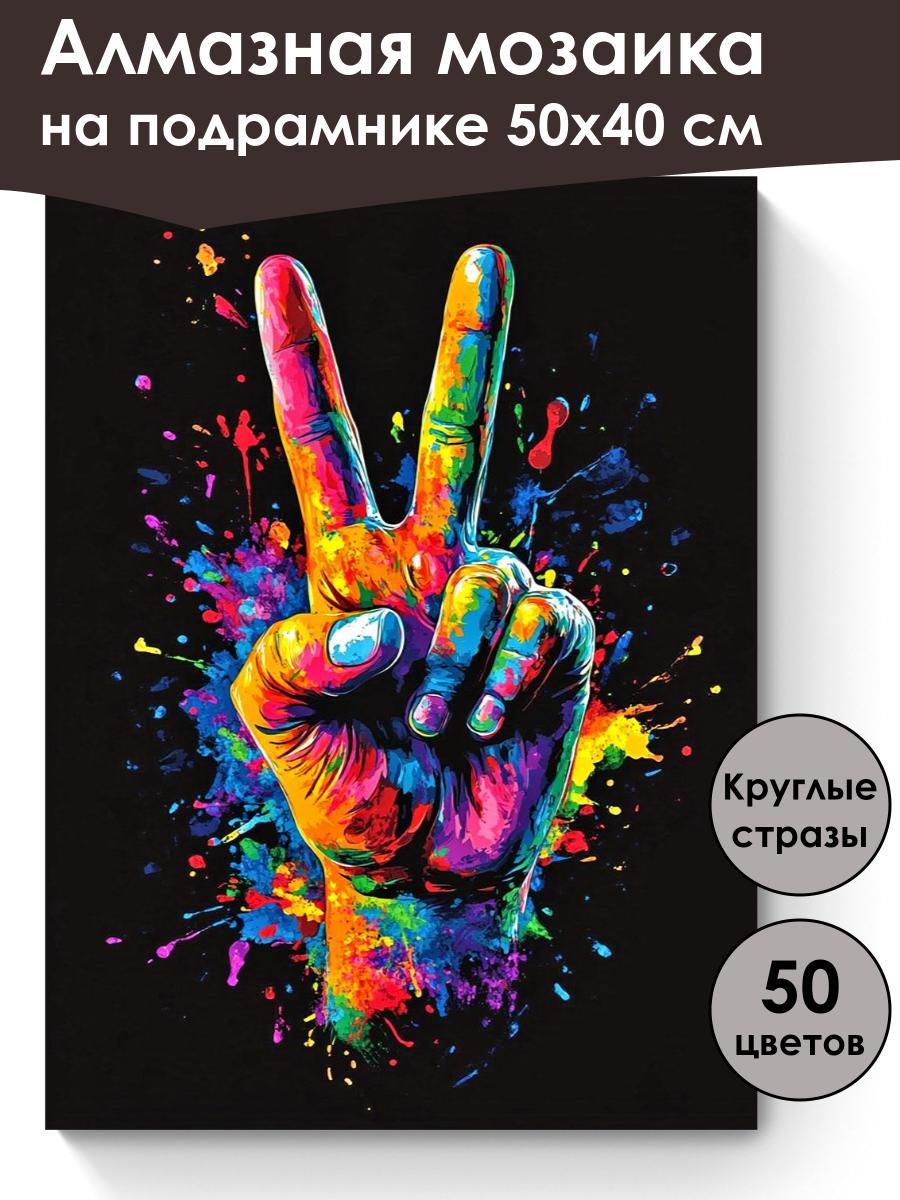 Алмазная мозаика на подрамнике 50х40 см

Круглые стразы

50 цветов