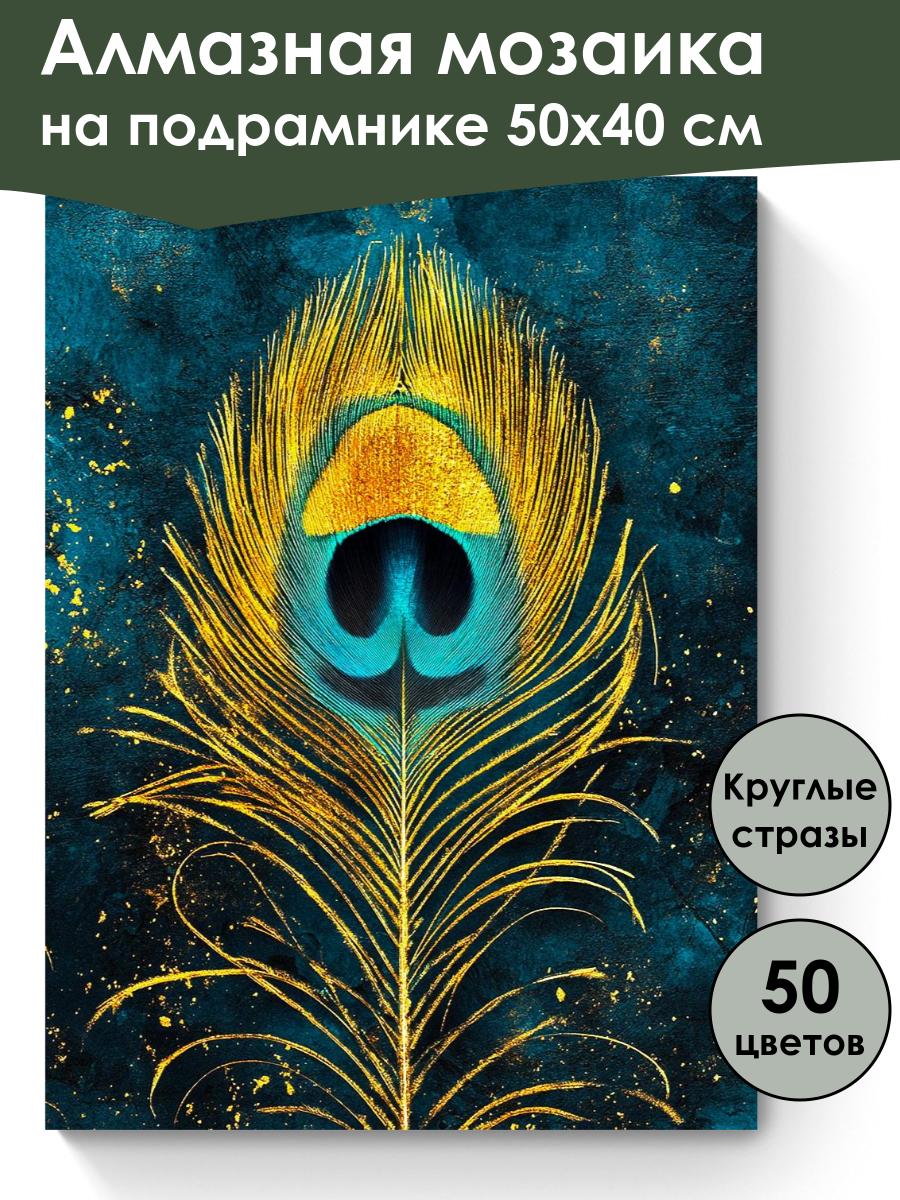 Алмазная мозаика на подрамнике 50х40 см

Круглые стразы

50 цветов