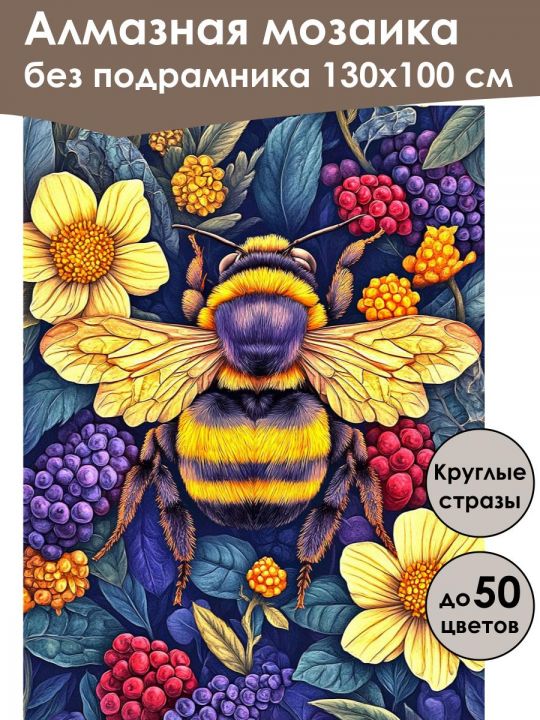 Алмазная мозаика
без подрамника 130х100 см

Круглые стразы

до 50 цветов