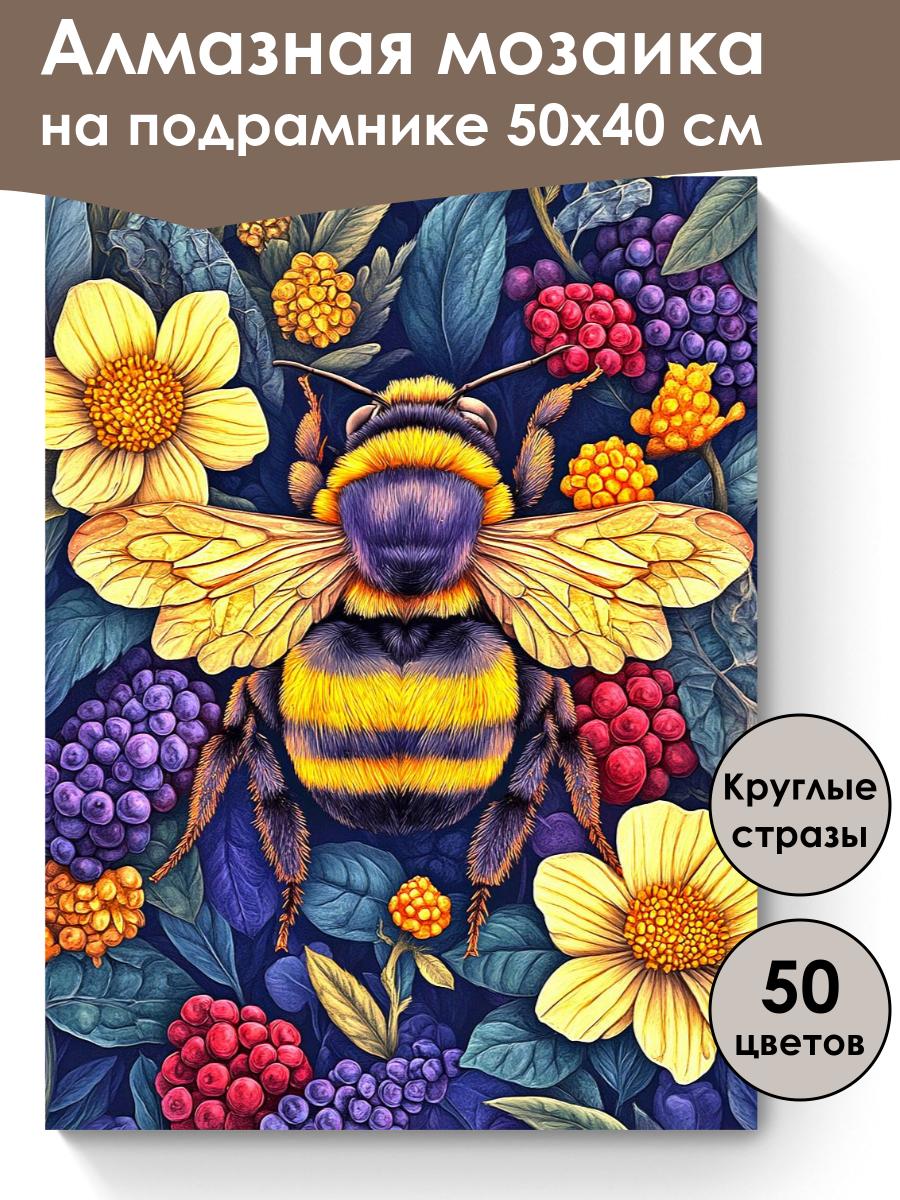 Алмазная мозаика на подрамнике 50х40 см

Круглые стразы

50 цветов