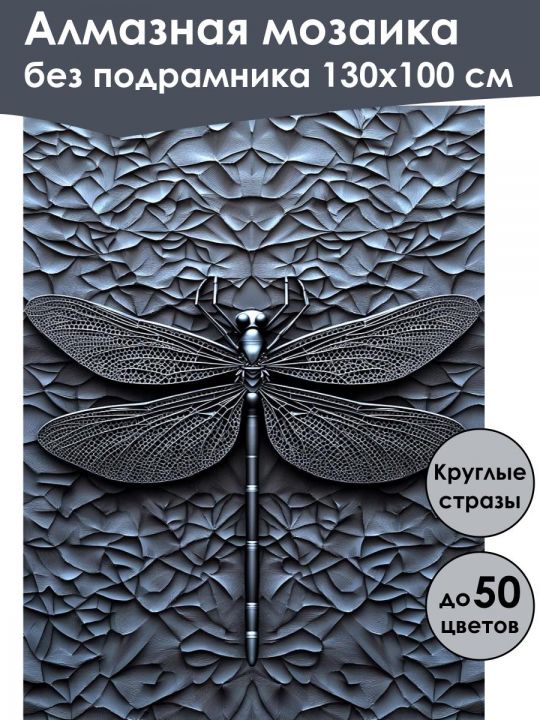 Алмазная мозаика
без подрамника 130х100 см

Круглые стразы

до 50 цветов