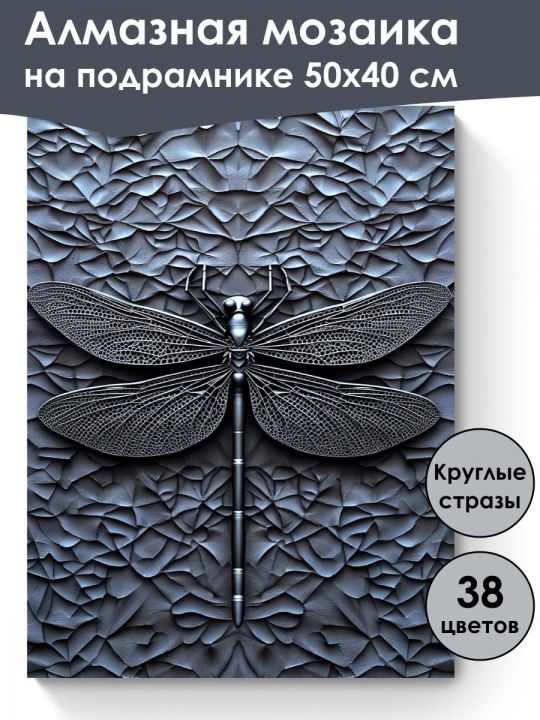 Алмазная мозаика
на подрамнике 50х40 см

Круглые стразы

38 цветов